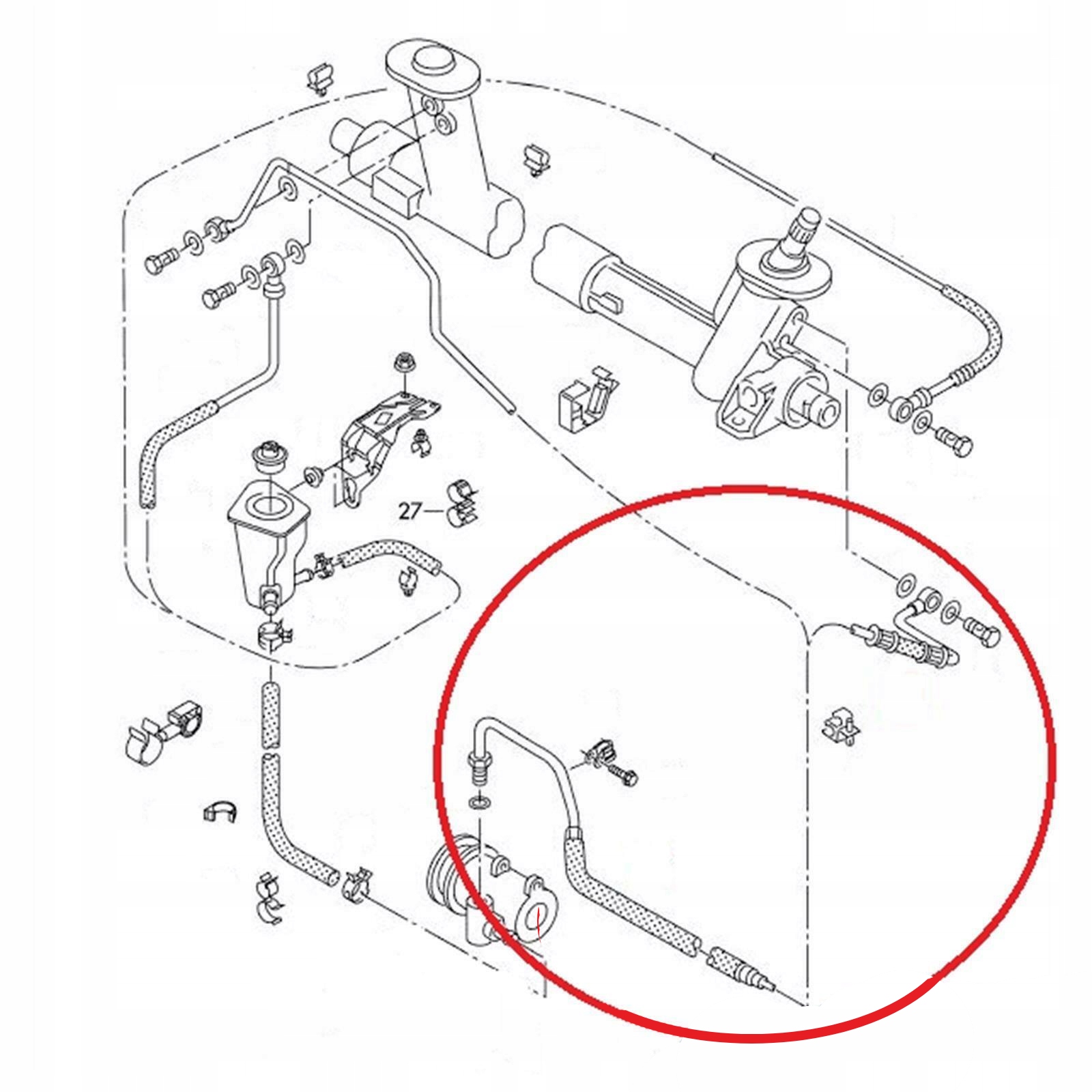 27