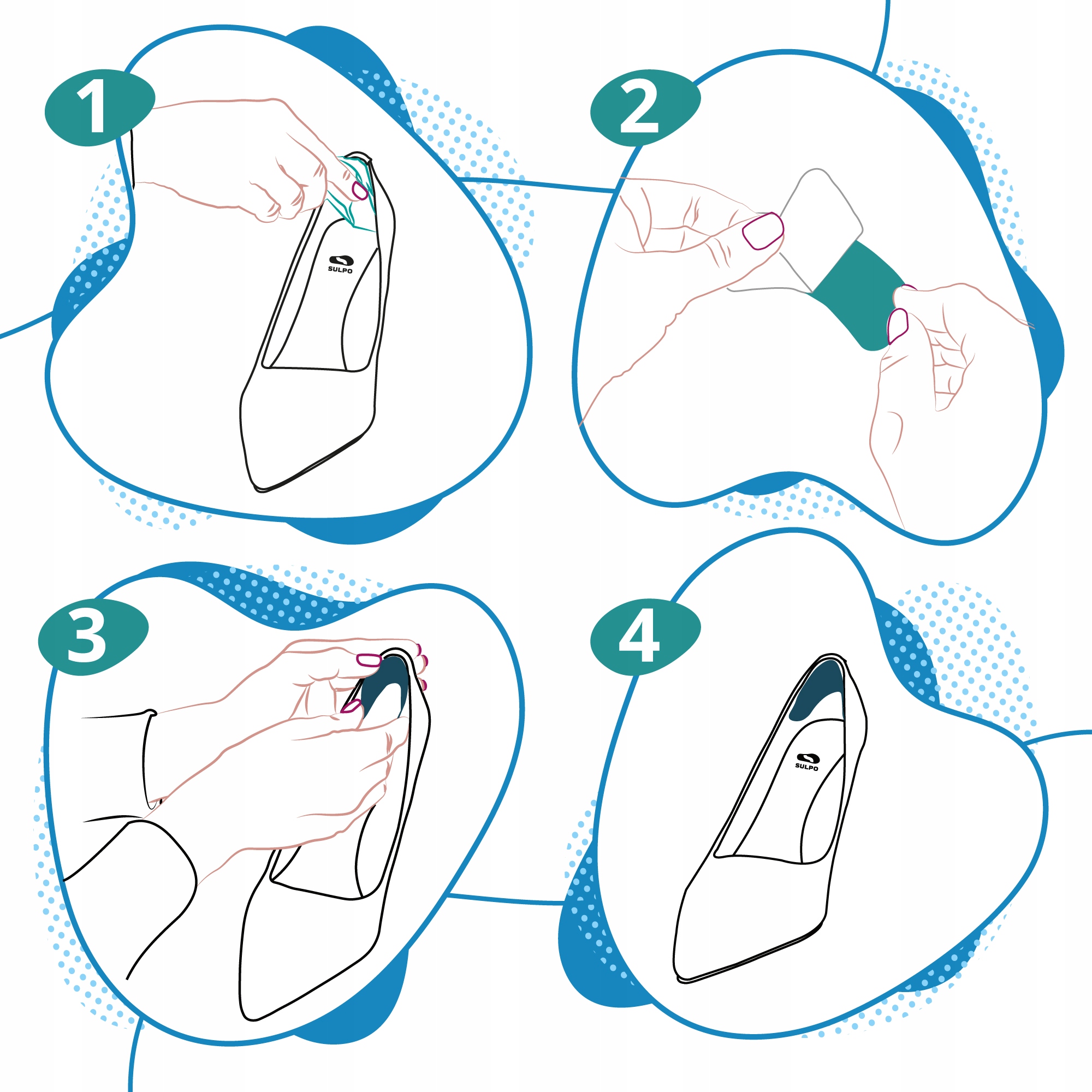 1

SULPO

2

3

4

SULPO