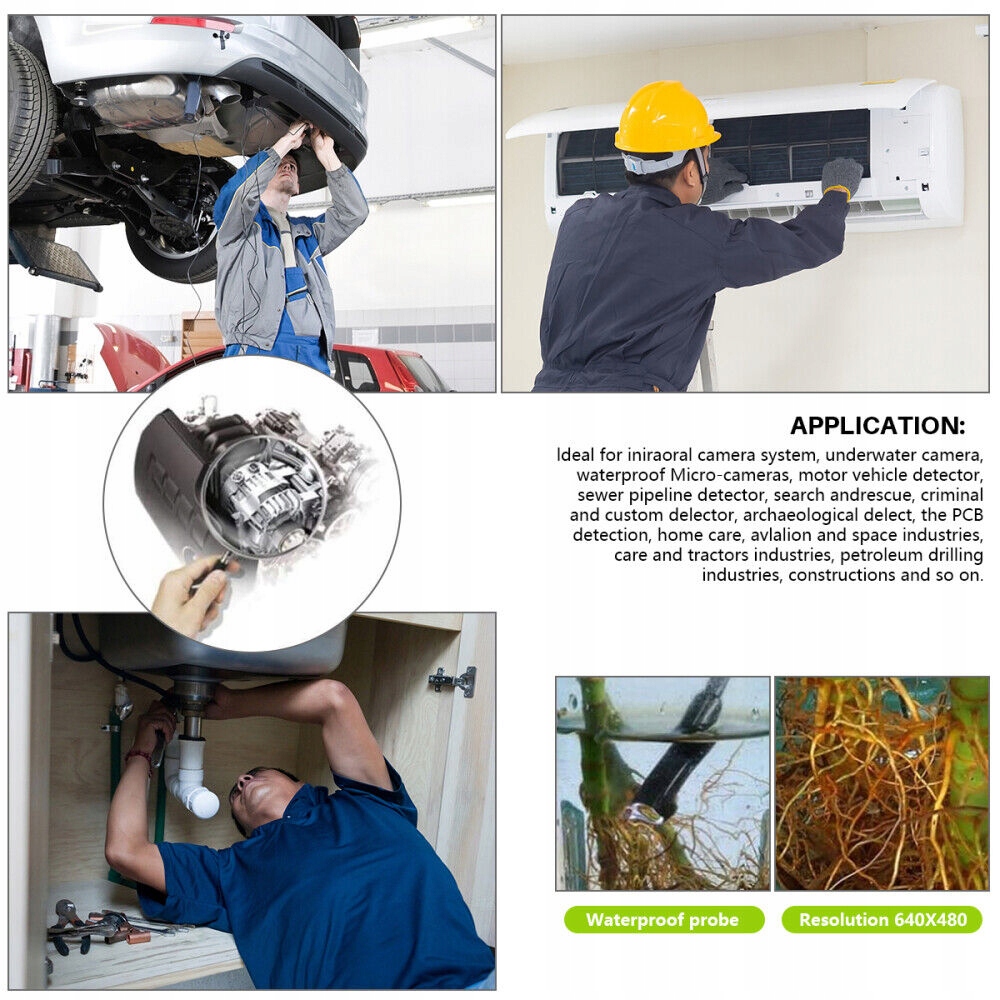 APPLICATION:

Ideal for iniraoral camera system, underwater camera, waterproof Micro-cameras, motor vehicle detector, sewer pipeline detector, search andrescue, criminal and custom delector, archaeological delect, the PCB detection, home care, avlalion and space industries, care and tractors industries, petroleum drilling industries, constructions and so on.

Waterproof probe

Resolution 640X480