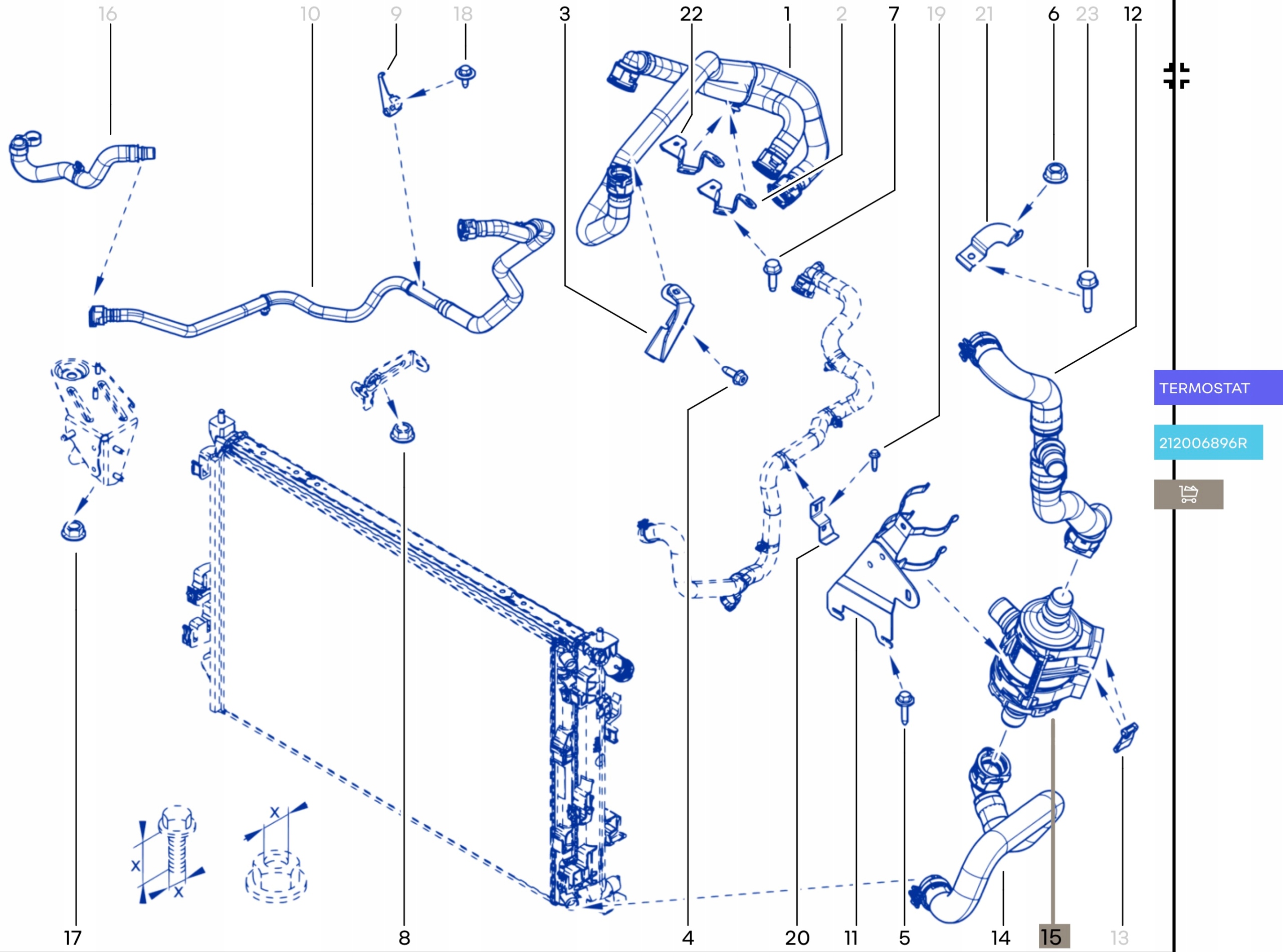 16 10 9 18 3 22 1 2 7 19 21 6 23 12

TERMOSTAT

212006896R

X X X

17 8 4 20 11 5 14 15 13