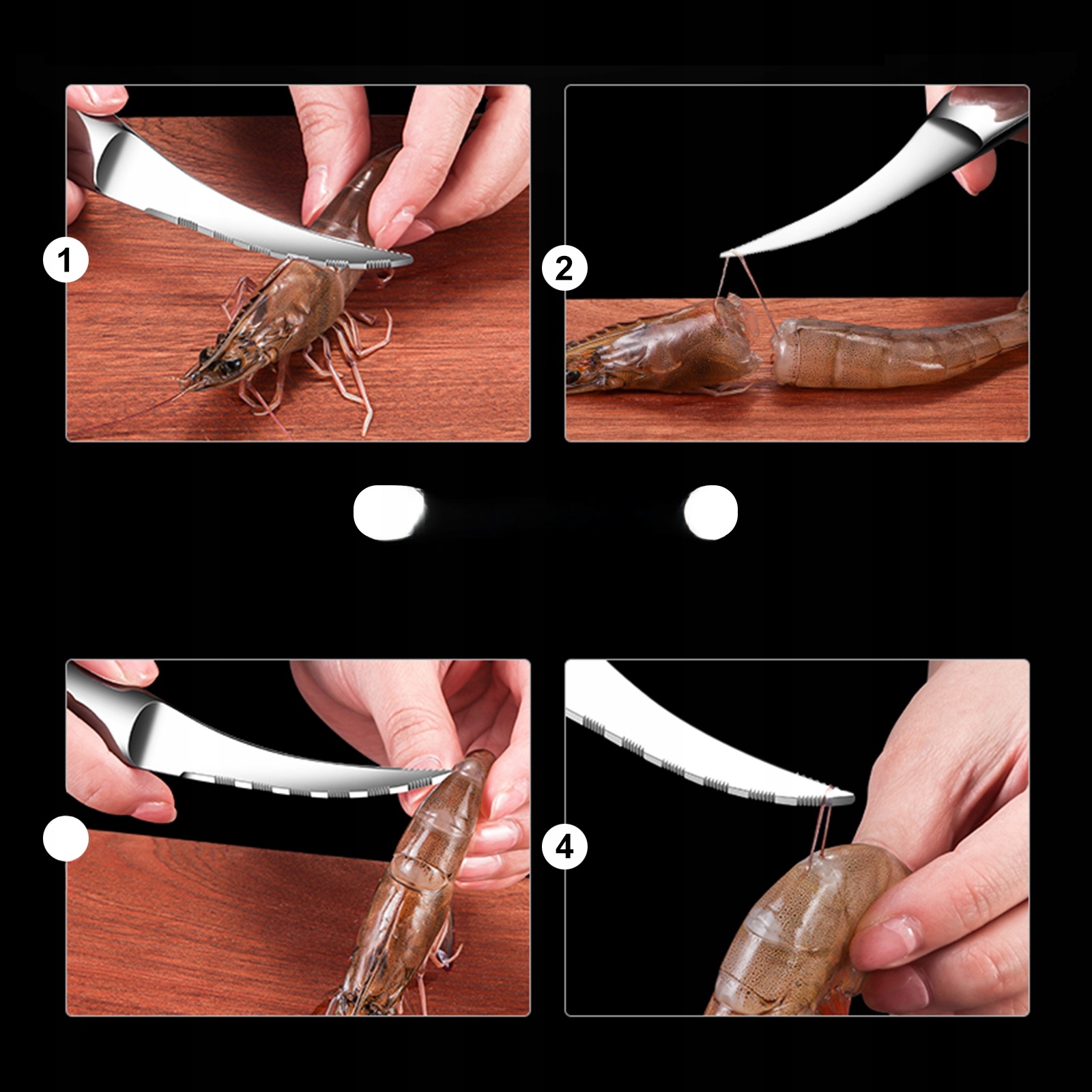 1

2

4