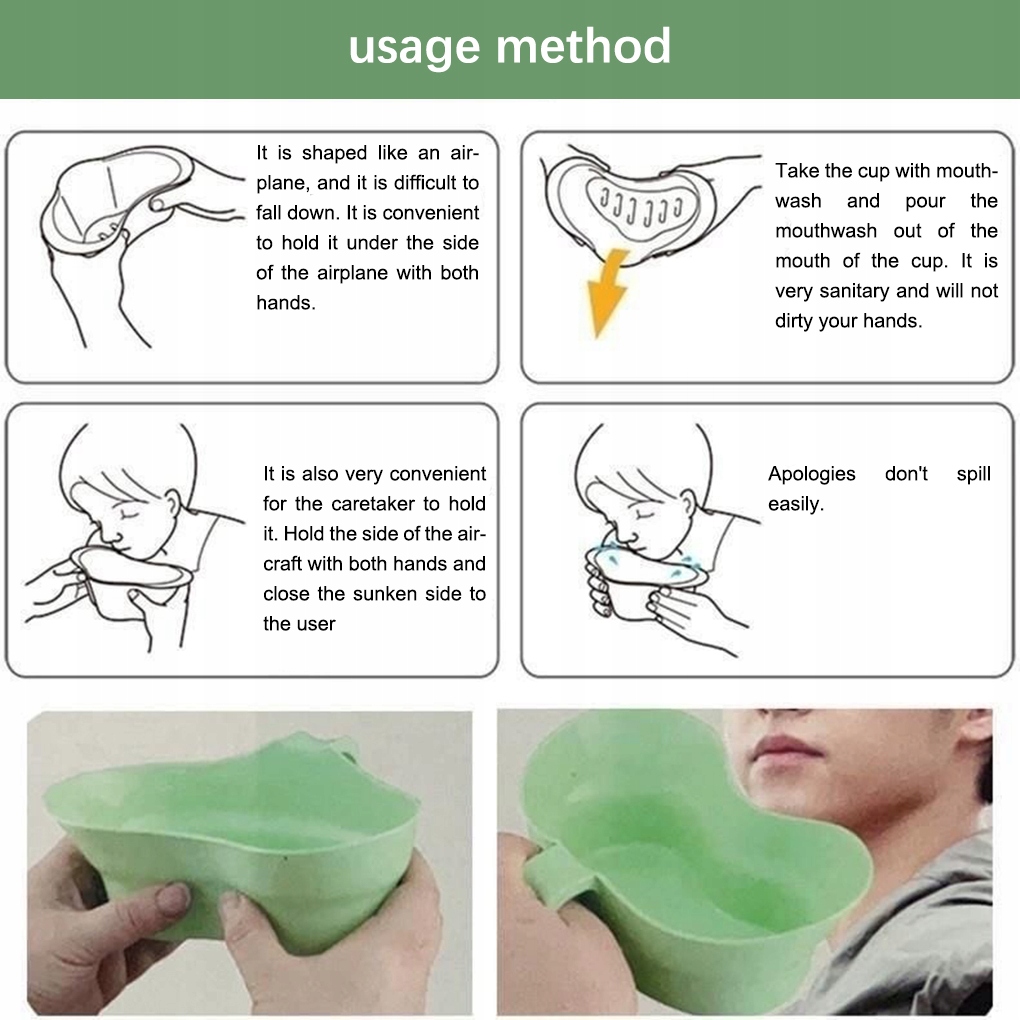 usage method

It is shaped like an airplane, and it is difficult to fall down. It is convenient to hold it under the side of the airplane with both hands.

Take the cup with mouthwash and pour the mouthwash out of the mouth of the cup. It is very sanitary and will not dirty your hands.

It is also very convenient for the caretaker to hold it. Hold the side of the aircraft with both hands and close the sunken side to the user

Apologies don't spill easily.