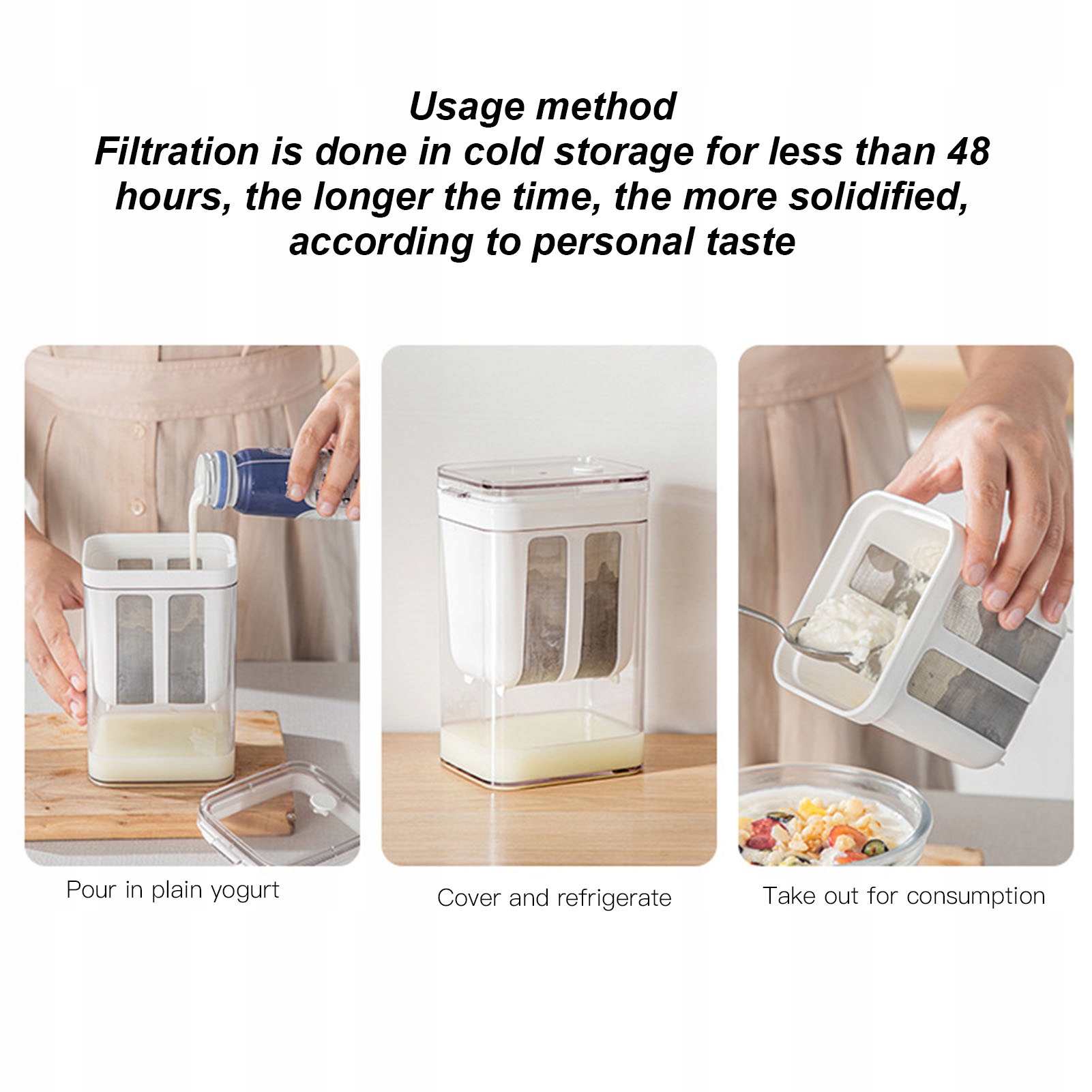 Usage method
Filtration is done in cold storage for less than 48 hours, the longer the time, the more solidified, according to personal taste

Pour in plain yogurt

Cover and refrigerate

Take out for consumption