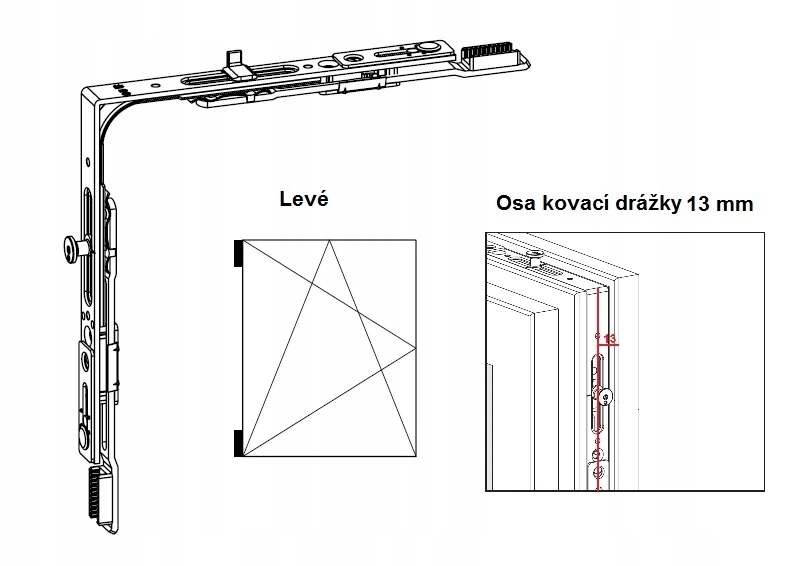 Levé

Osa kovací drážky 13 mm

13