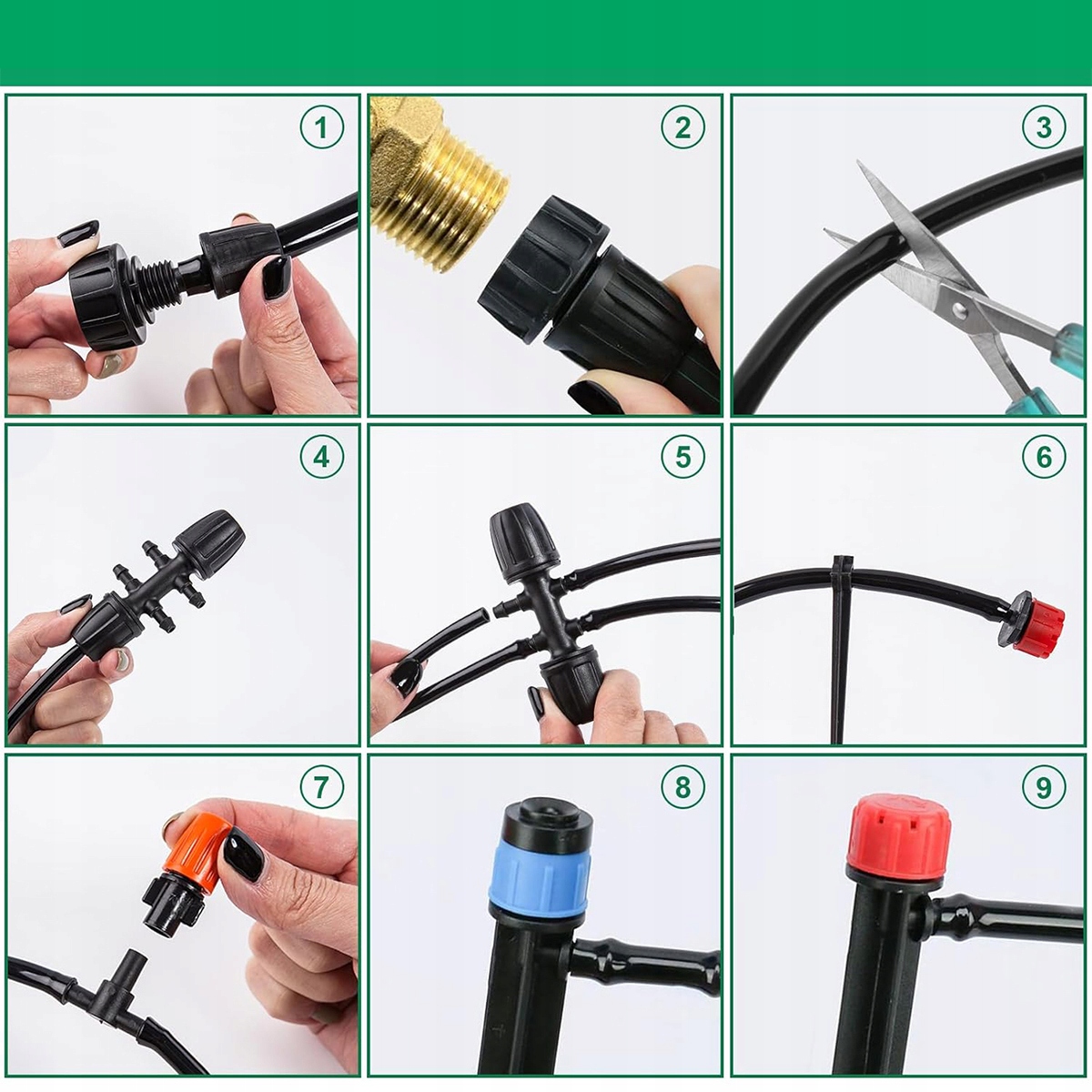 1

2

3

4

5

6

7

8

9