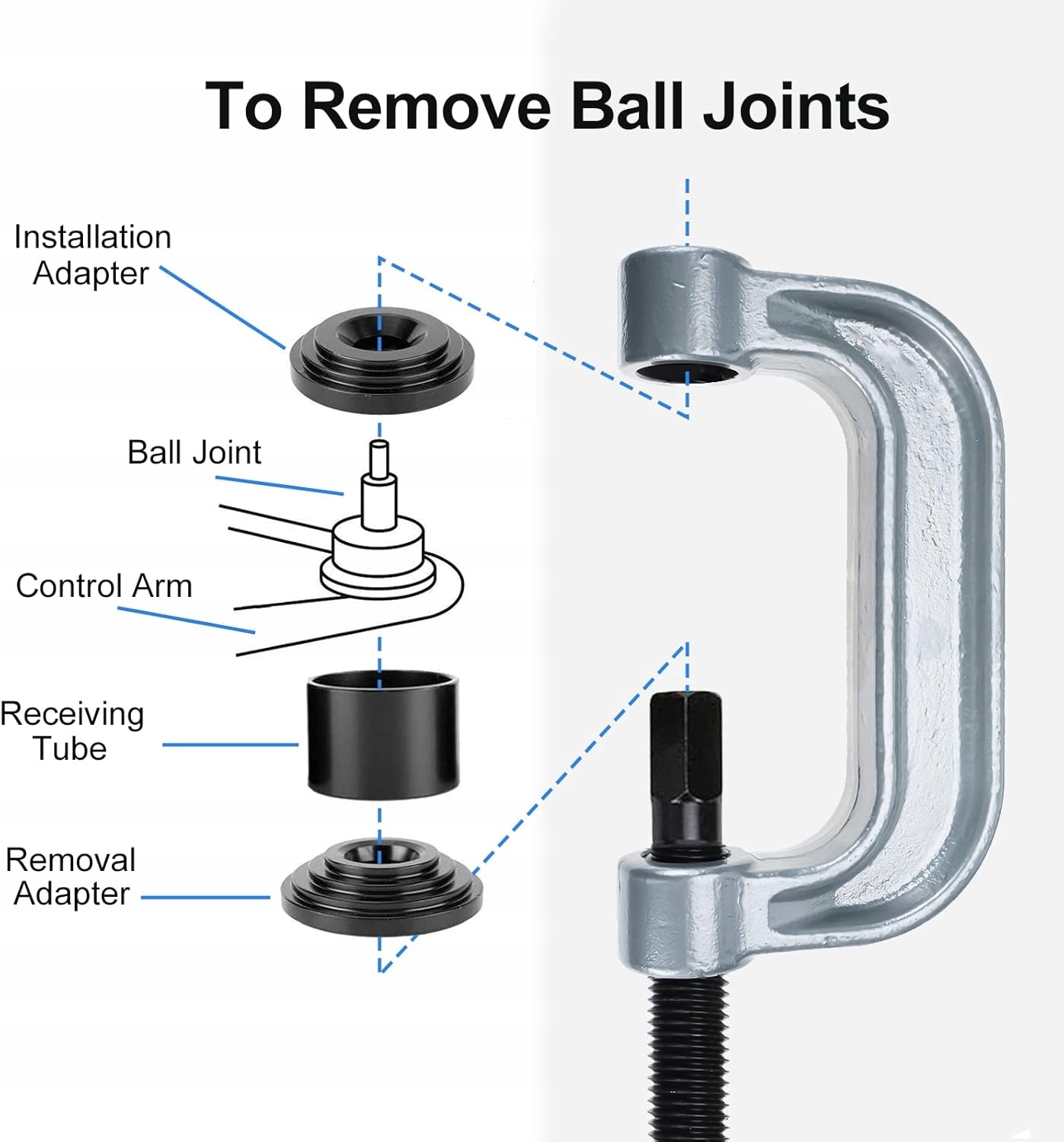 To Remove Ball Joints

Installation Adapter

Ball Joint

Control Arm

Receiving Tube

Removal Adapter