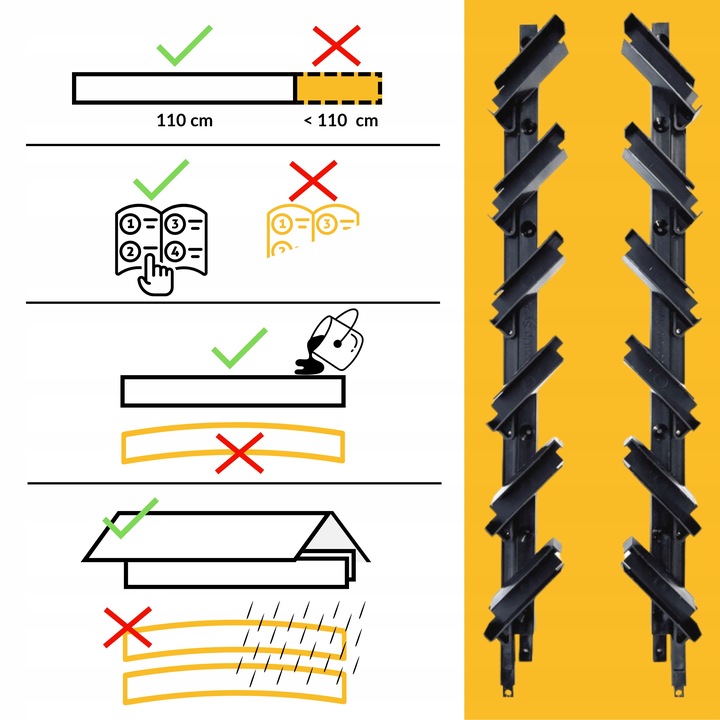 110 cm
< 110 cm
1
3
2
4
1
3
2