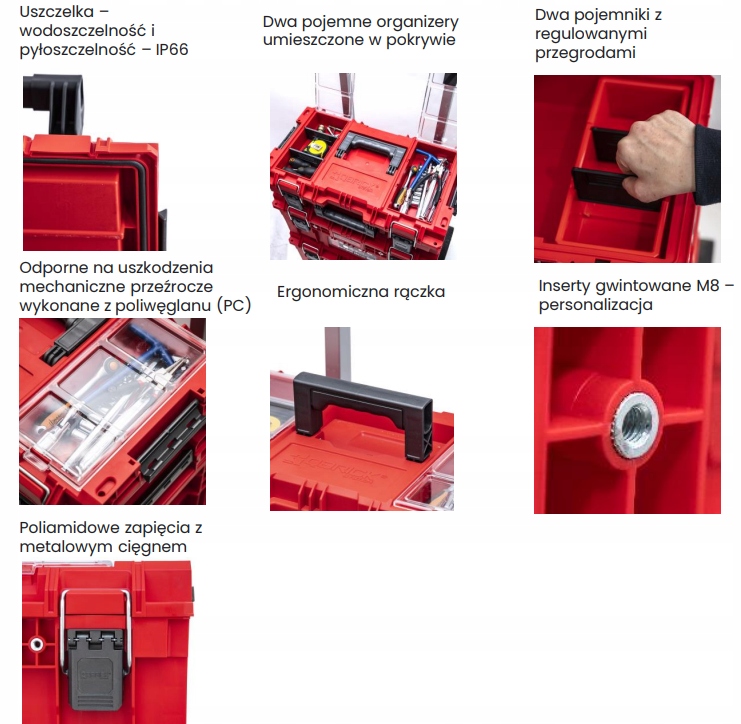 Uszczelka – wodoszczelność i pyłoszczelność – IP66

Dwa pojemne organizery umieszczone w pokrywie

Dwa pojemniki z regulowanymi przegrodami

Odporne na uszkodzenia mechaniczne przeźrocze wykonane z poliwęglanu (PC)

Ergonomiczna rączka

Inserty gwintowane M8 – personalizacja

Poliamidowe zapięcia z metalowym cięgnem