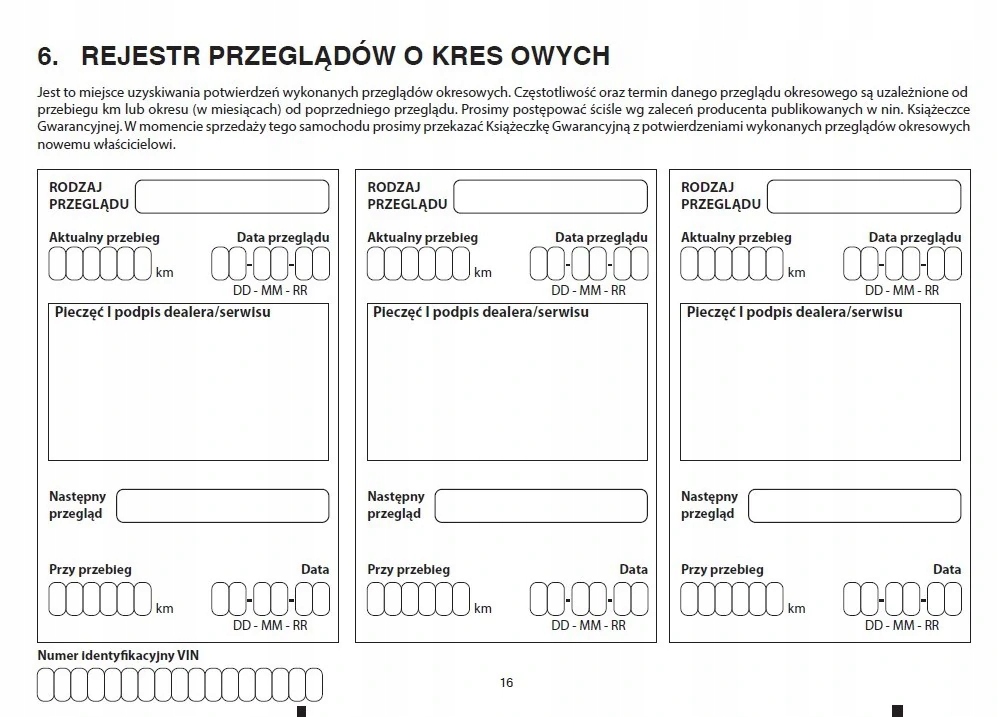 6. REJESTR PRZEGLĄDÓW O KRES OWYCH

Jest to miejsce uzyskiwania potwierdzeń wykonanych przeglądów okresowych. Częstotliwość oraz termin danego przeglądu okresowego są uzależnione od przebiegu km lub okresu (w miesiącach) od poprzedniego przeglądu. Prosimy postępować ściśle wg zaleceń producenta publikowanych w nin. Książeczce Gwarancyjnej. W momencie sprzedaży tego samochodu prosimy przekazać Książeczkę Gwarancyjną z potwierdzeniami wykonanych przeglądów okresowych nowemu właścicielowi.

RODZAJ PRZEGLĄDU

Aktualny przebieg
km
Data przeglądu
DD - MM - RR

Pieczęć i podpis dealera/serwisu

Następny przegląd

Przy przebieg
km
Data
DD - MM - RR

RODZAJ PRZEGLĄDU

Aktualny przebieg
km
Data przeglądu
DD - MM - RR

Pieczęć i podpis dealera/serwisu

Następny przegląd

Przy przebieg
km
Data
DD - MM - RR

RODZAJ PRZEGLĄDU

Aktualny przebieg
km
Data przeglądu
DD - MM - RR

Pieczęć i podpis dealera/serwisu

Następny przegląd

Przy przebieg
km
Data
DD - MM - RR

Numer identyfikacyjny VIN

16