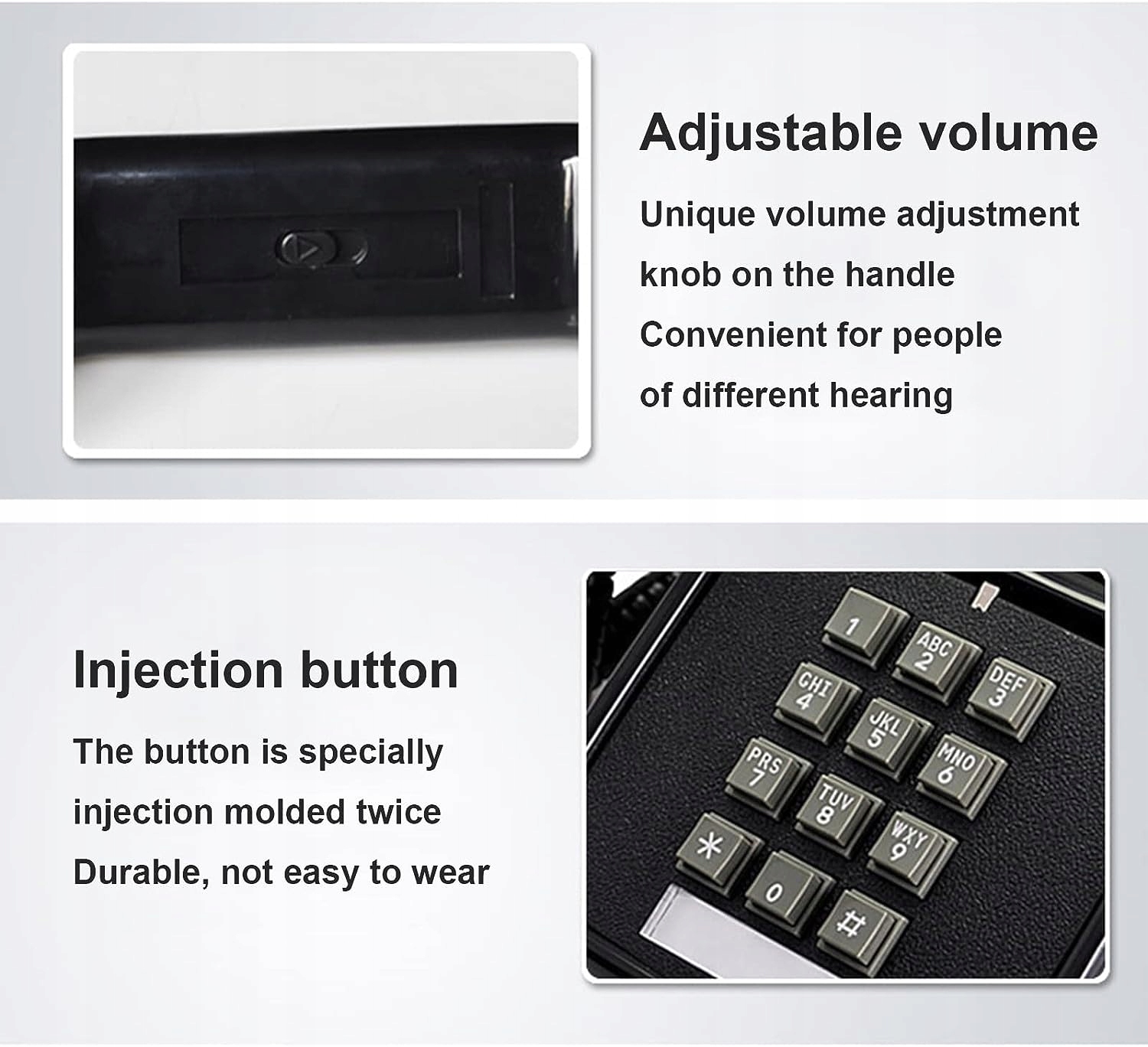 Adjustable volume

Unique volume adjustment knob on the handle Convenient for people of different hearing

Injection button

The button is specially injection molded twice Durable, not easy to wear

1
ABC 2
DEF 3
GHI 4
JKL 5
MNO 6
PRS 7
TUV 8
WXY 9
*
0
#