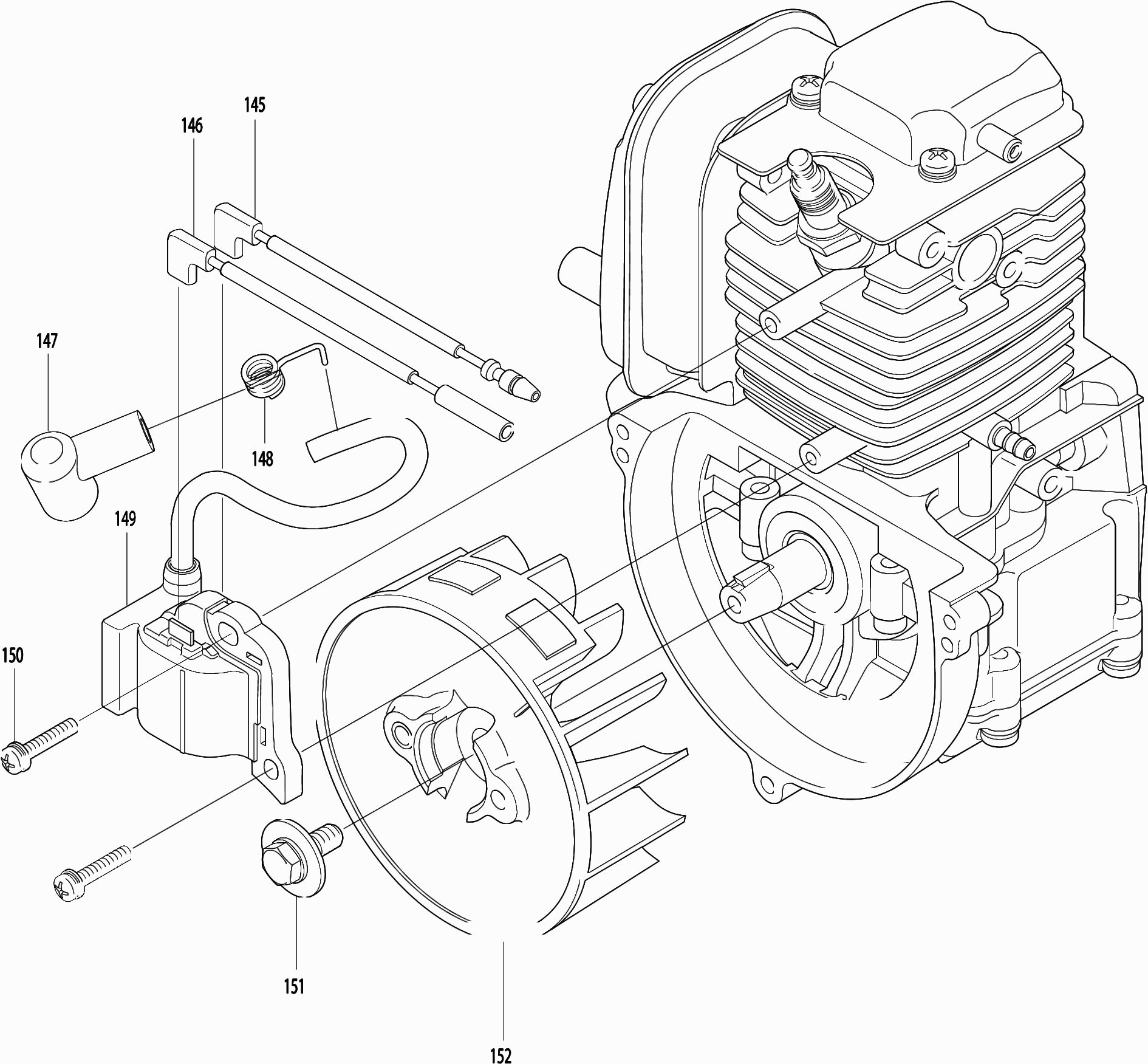 145
146
147
148
149
150
151
152