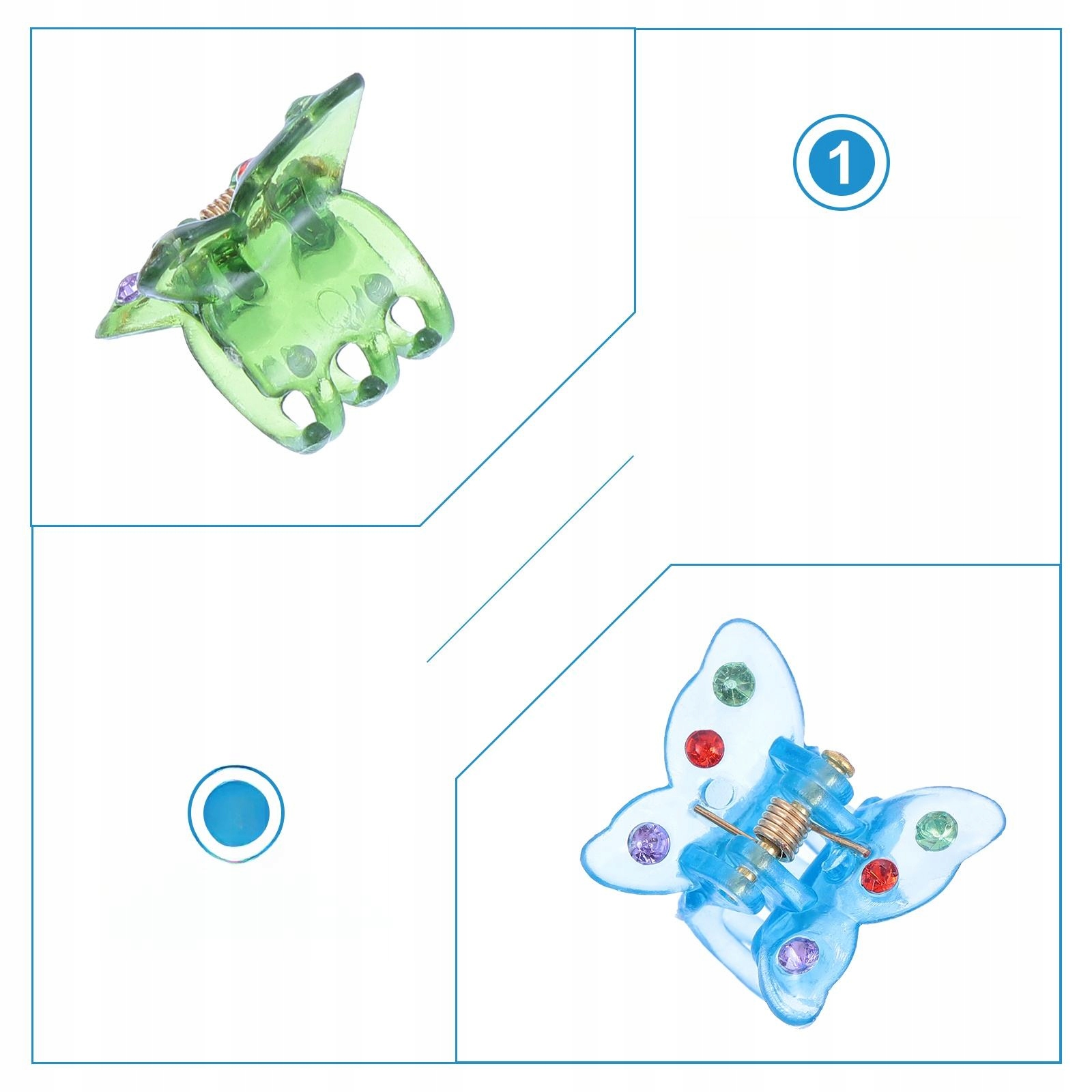 1