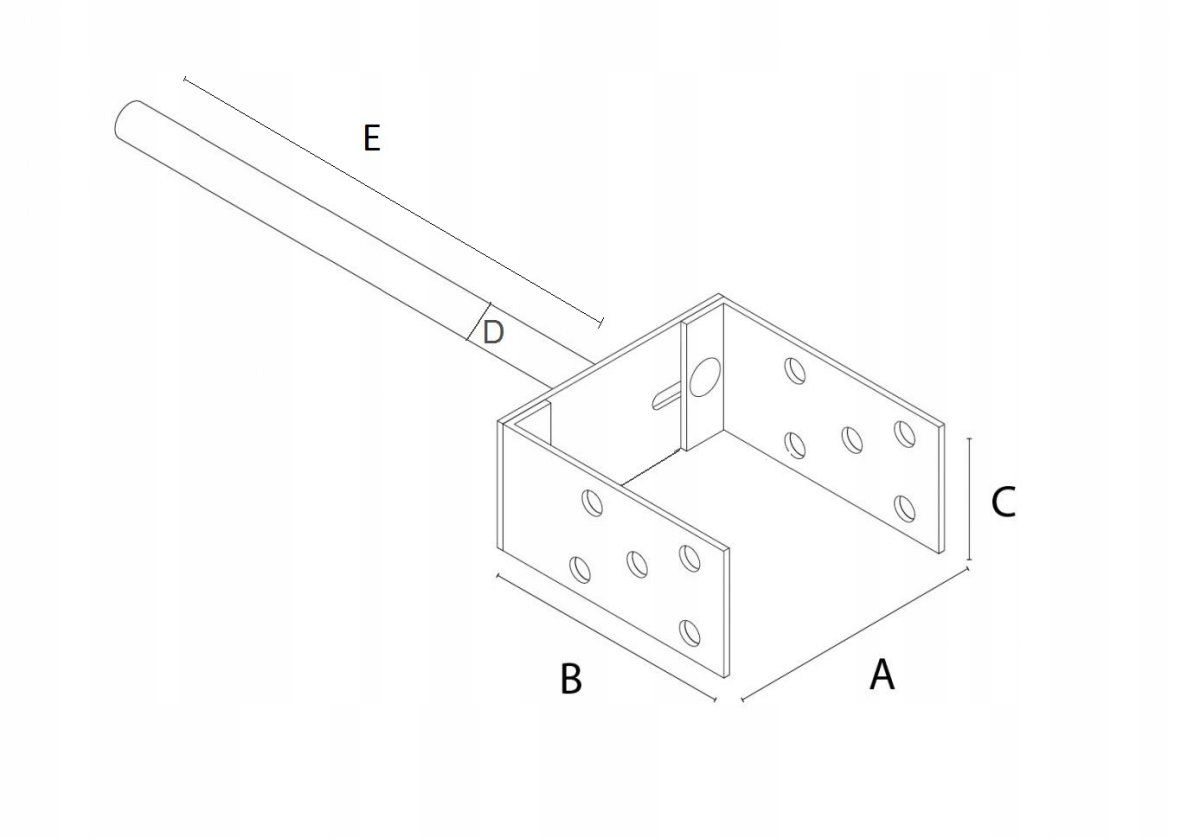 E
D
C
B
A