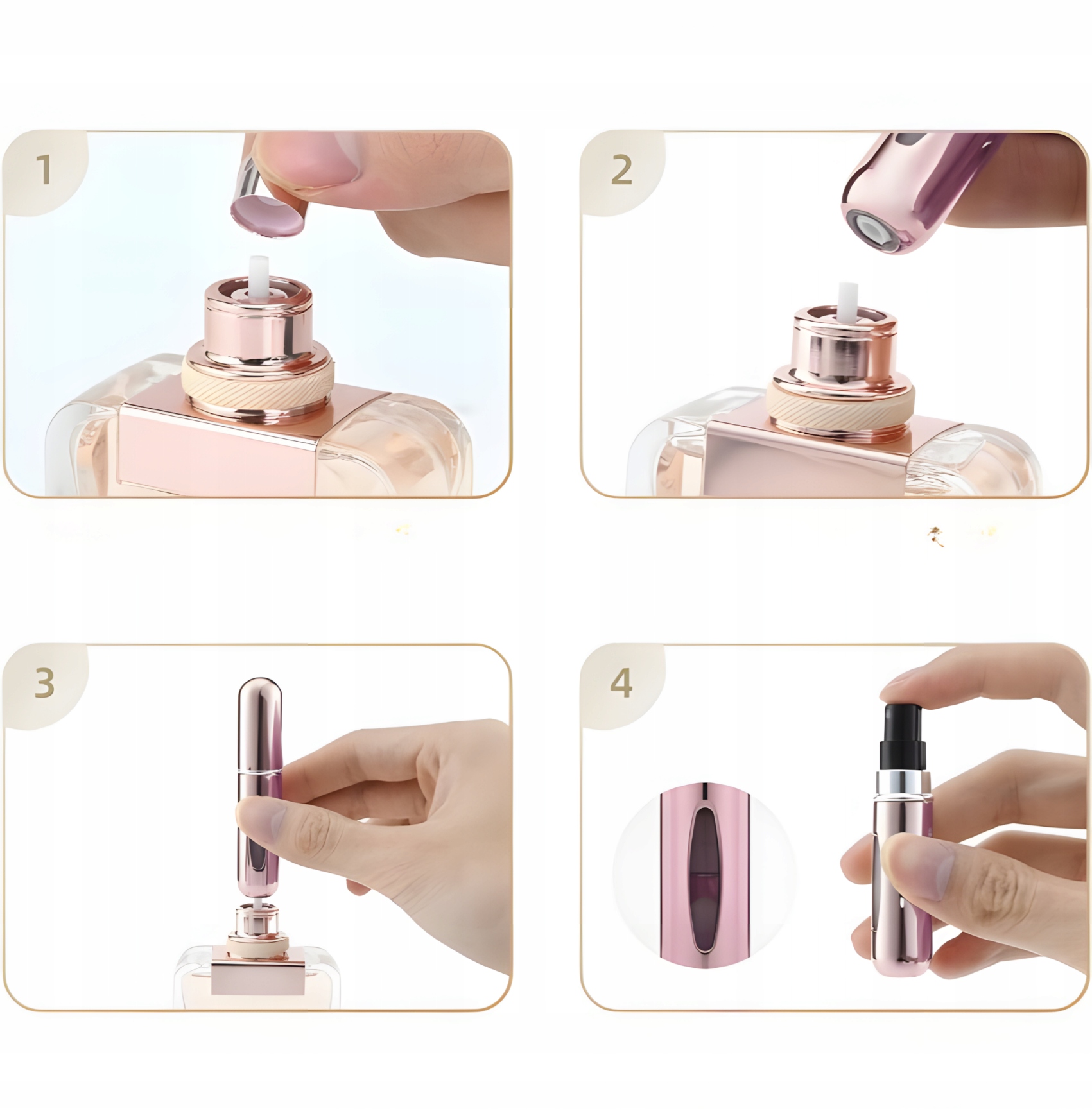 1

2

3

4