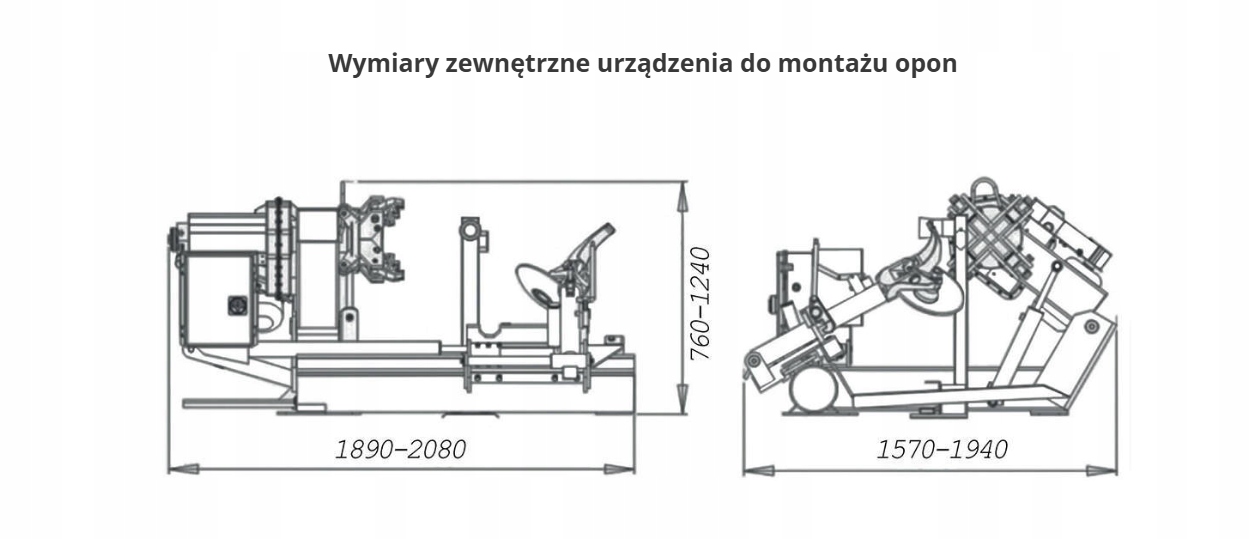 Wymiary zewnętrzne urządzenia do montażu opon

760–1240

1890–2080

1570–1940