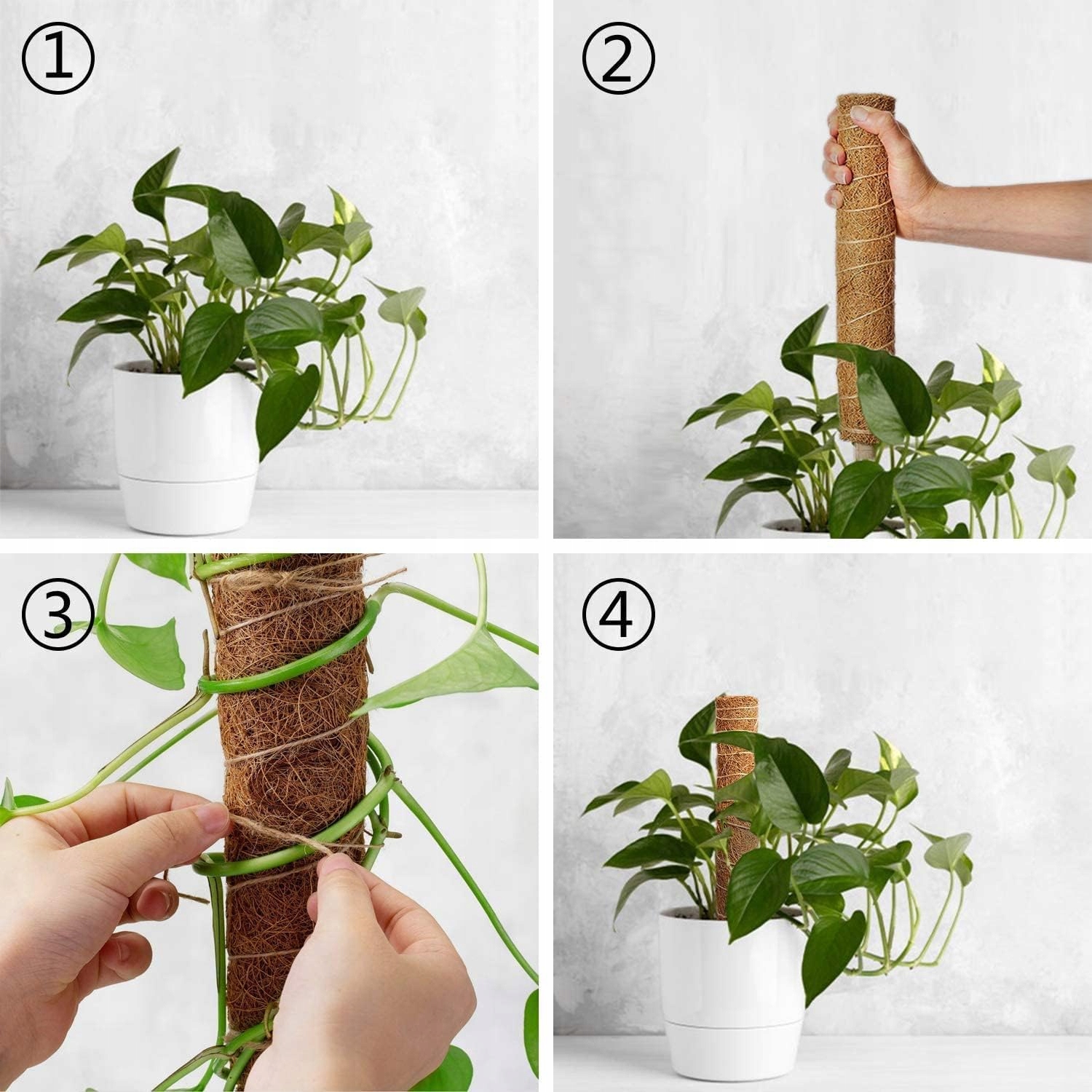 ①

②

③

④