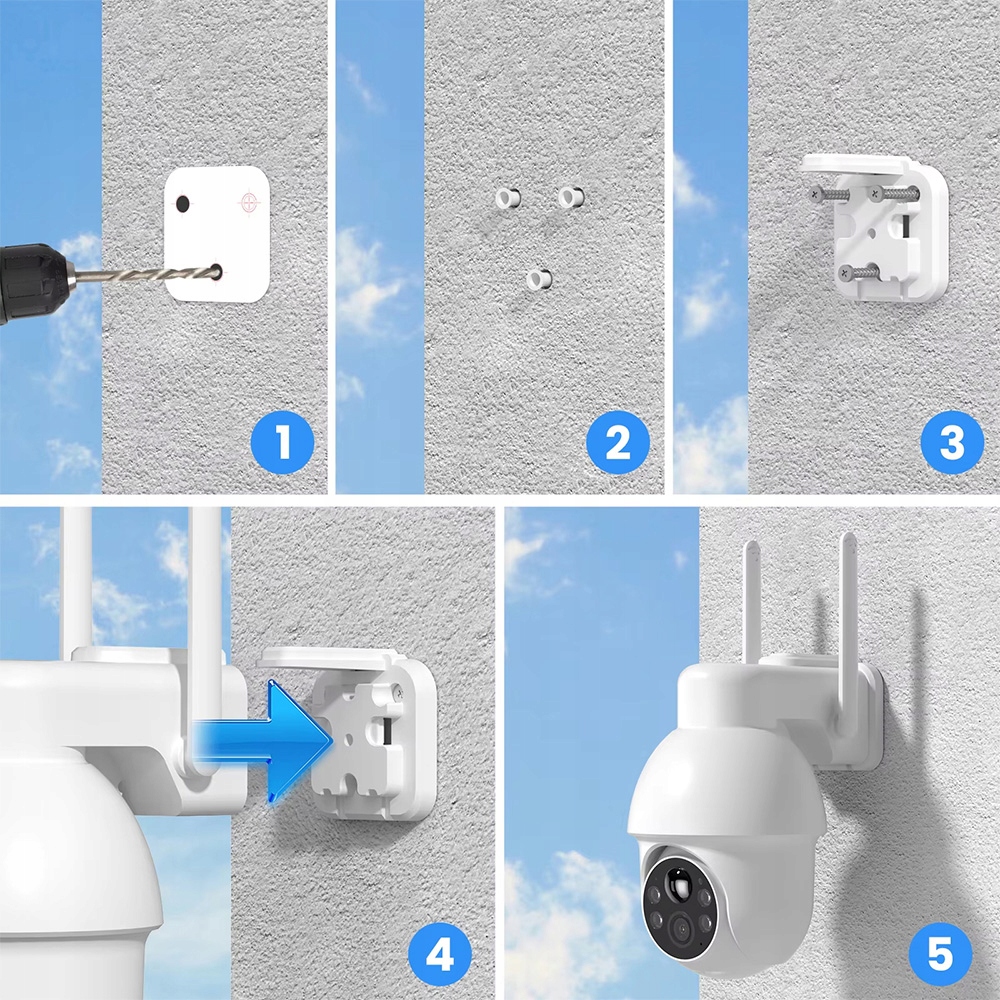 1

2

3

4

5