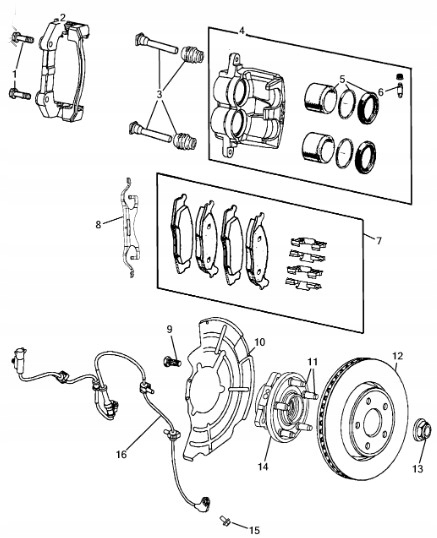 2
1
3
4
5
6
8
7
9
10
11
12
16
14
13
15