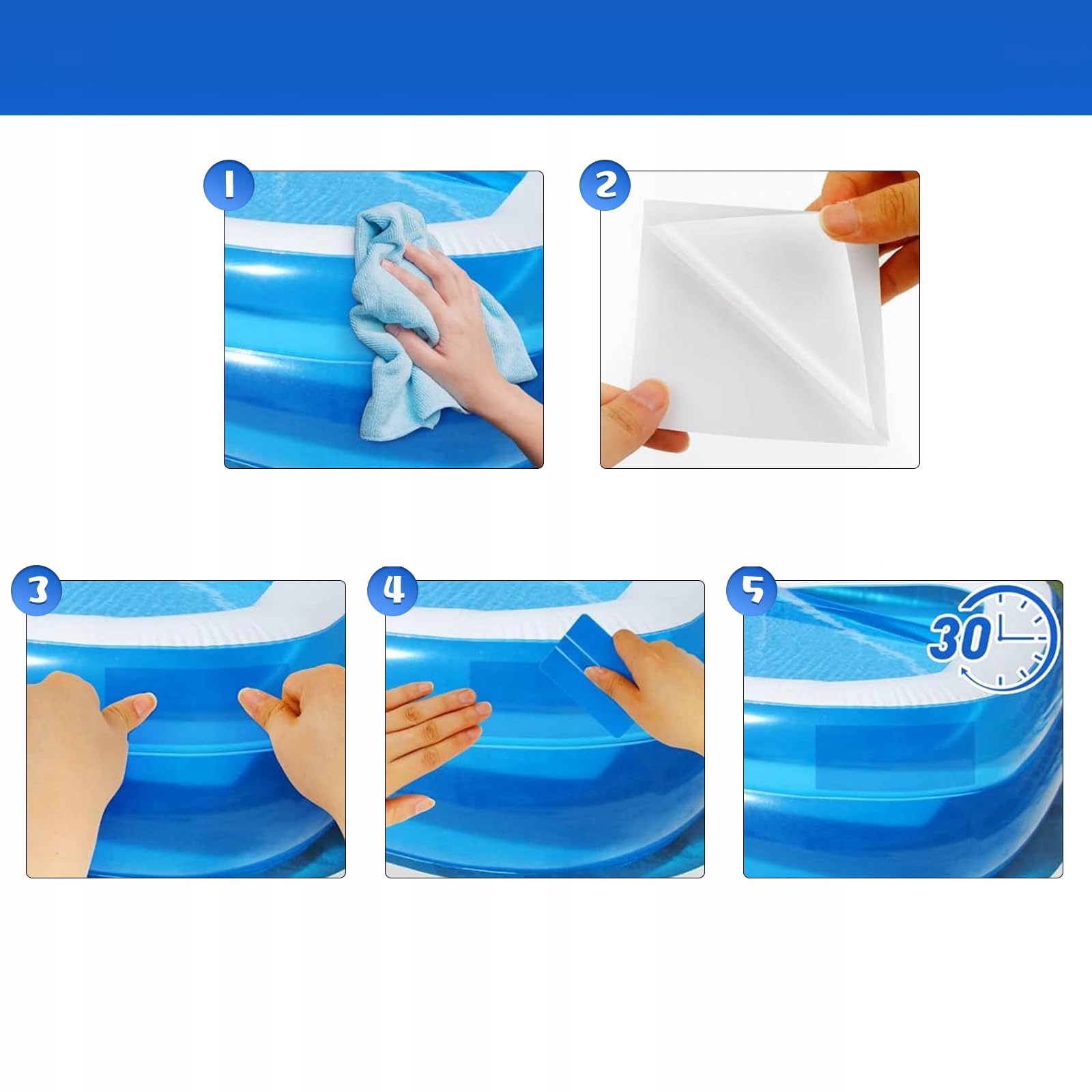 1

2

3

4

5

30