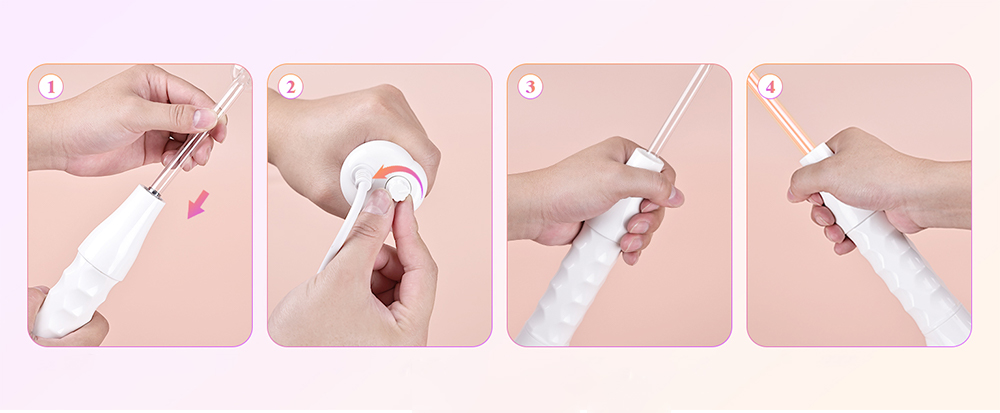 1

2

3

4