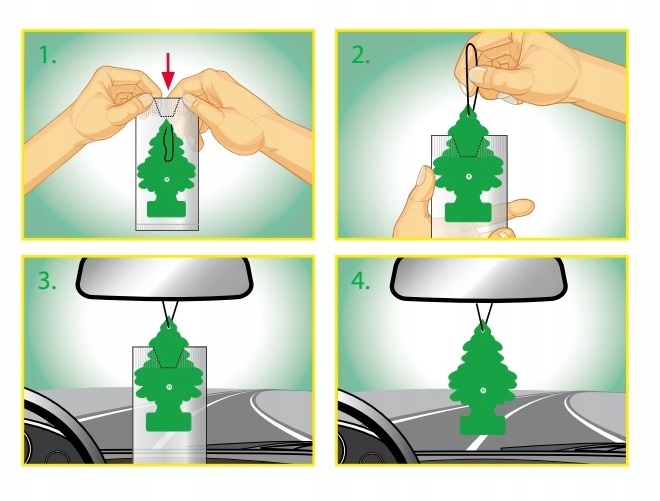 1.

2.

3.

4.