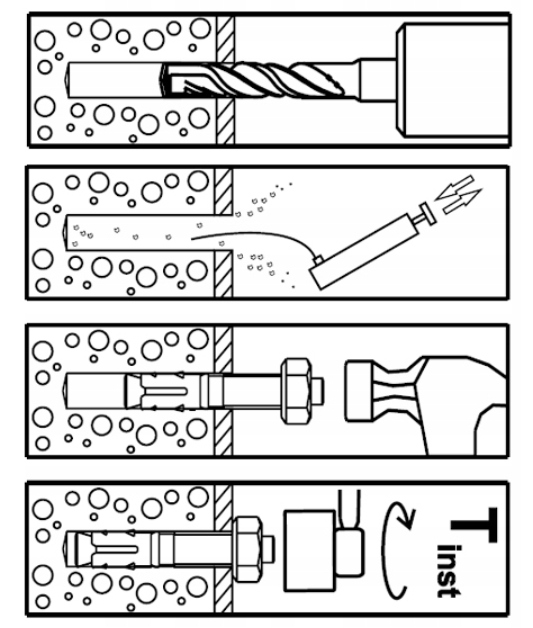 $T_{inst}$