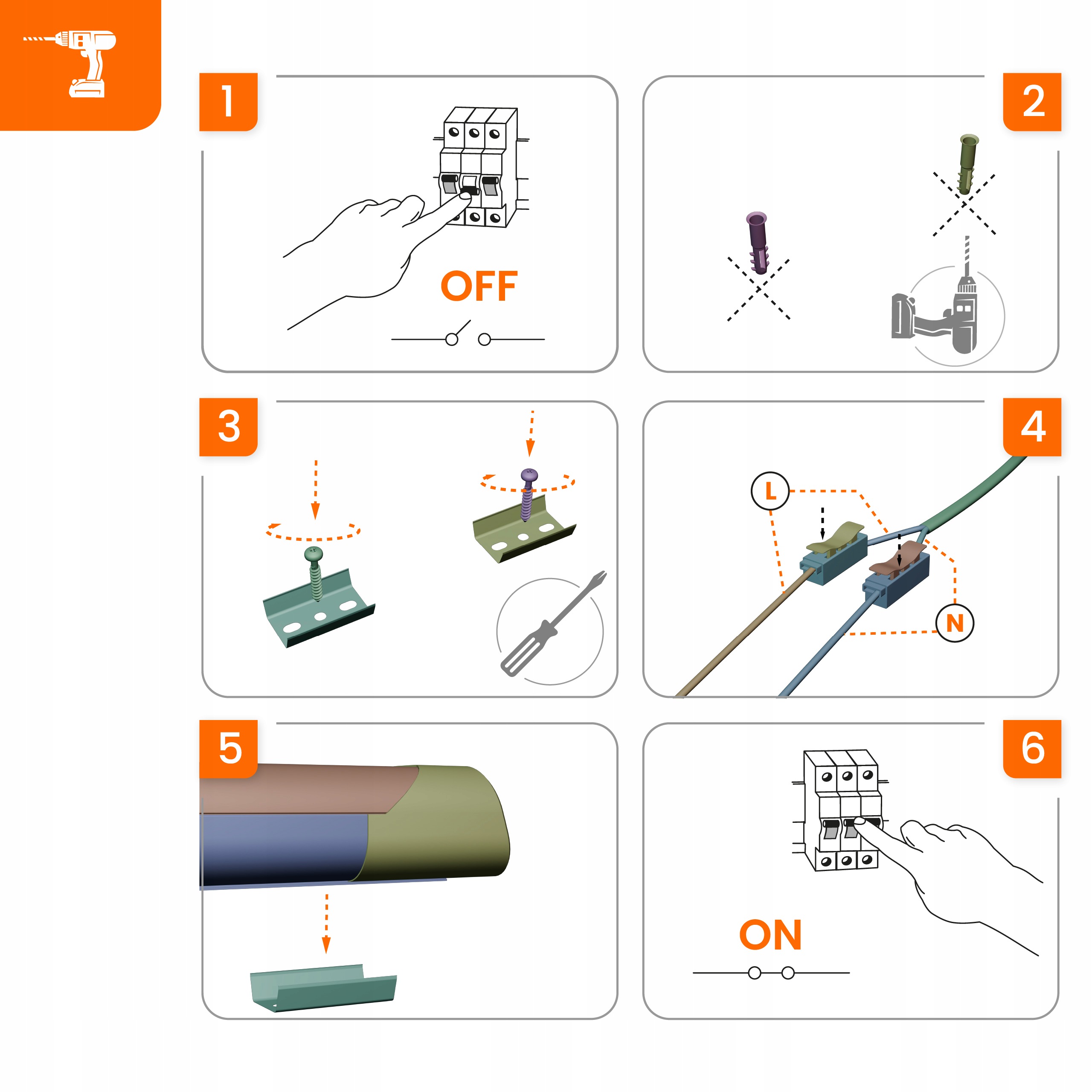 1

OFF

2

3

4

L

N

5

6

ON