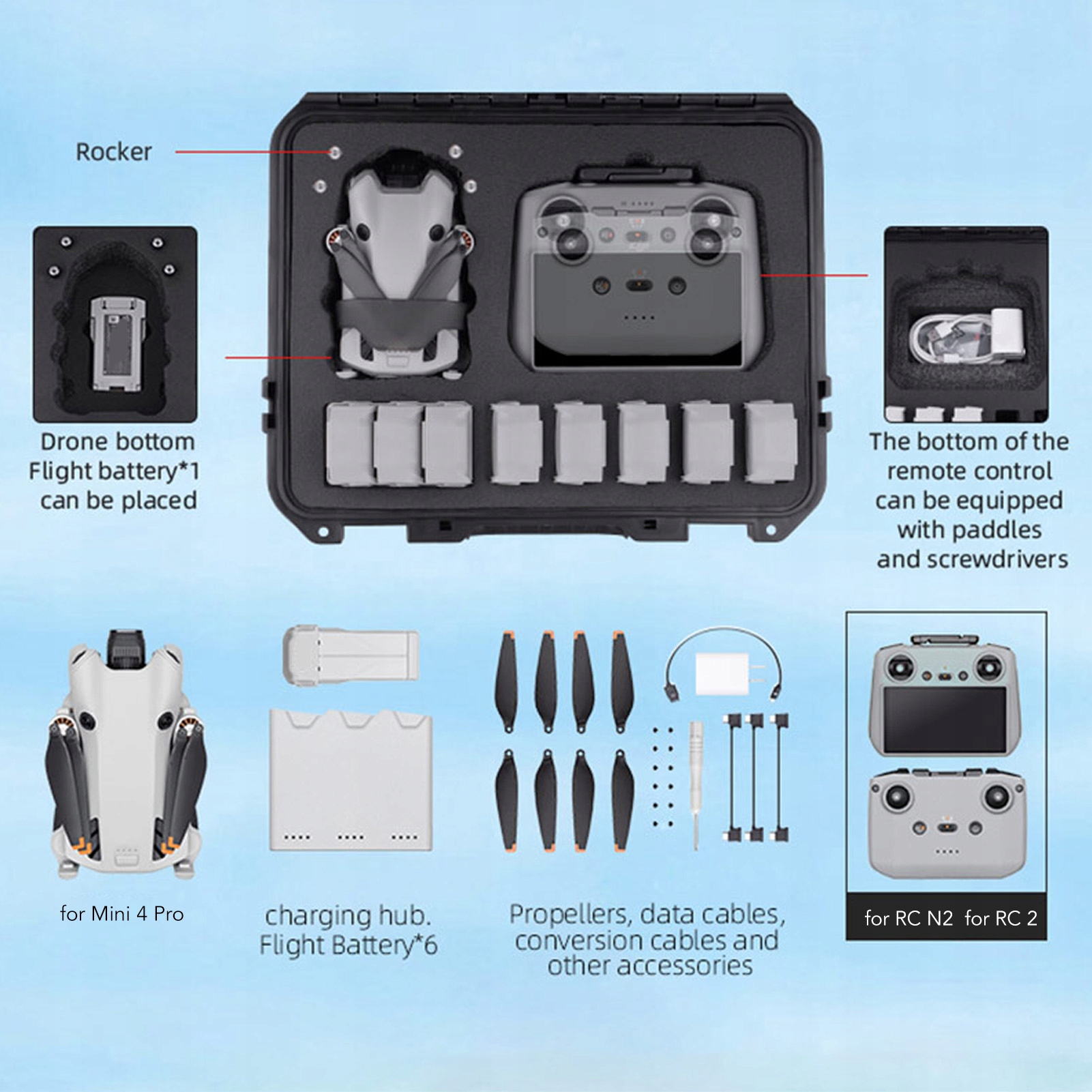 Rocker

Drone bottom Flight battery*1 can be placed

The bottom of the remote control can be equipped with paddles and screwdrivers

for Mini 4 Pro

charging hub. Flight Battery*6

Propellers, data cables, conversion cables and other accessories

for RC N2 for RC 2