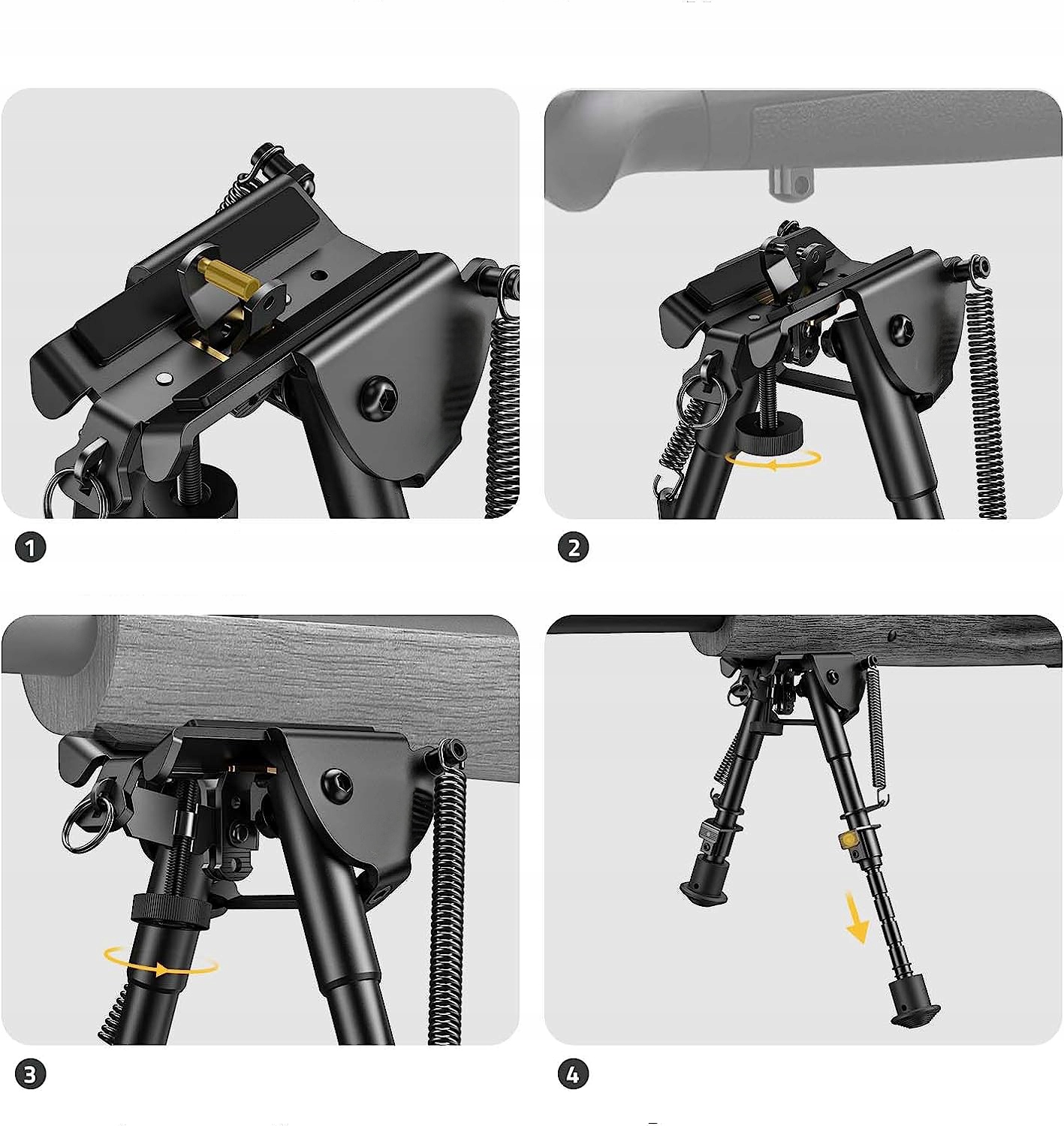 1

2

3

4