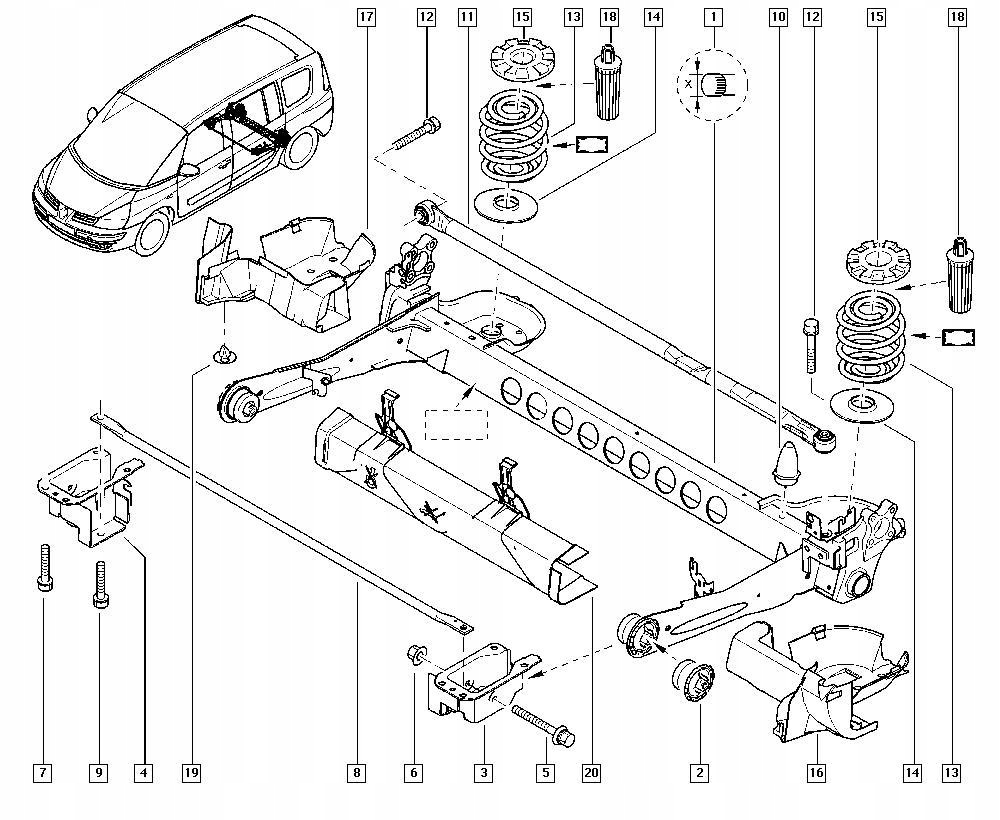 17
12
11
15
13
18
14
1
10
12
15
18
X
7
9
4
19
8
6
3
5
20
2
16
14
13