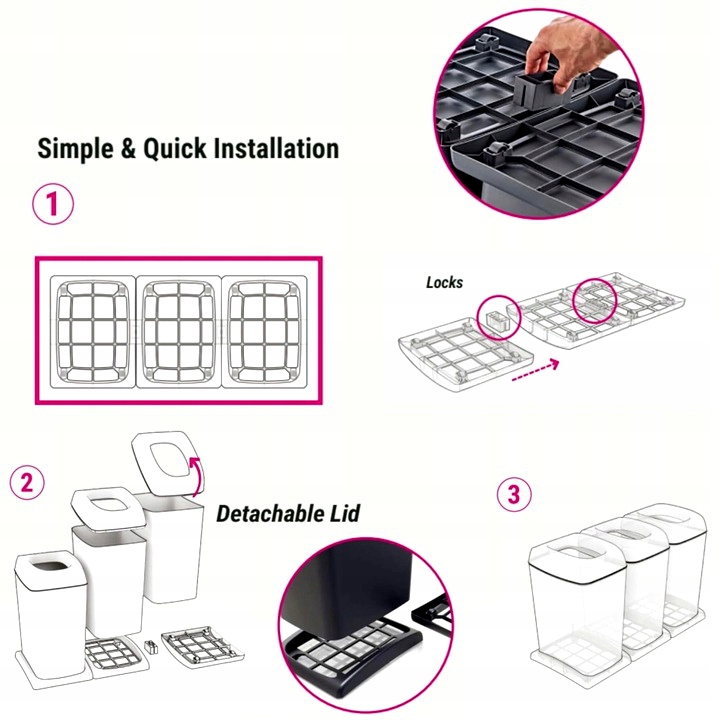 Simple & Quick Installation

1

Locks

2

Detachable Lid

3