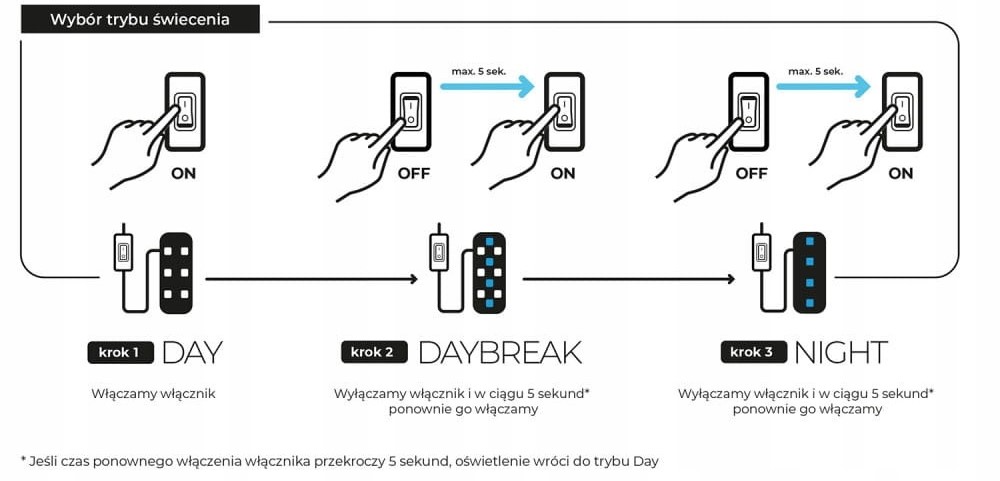 Wybór trybu świecenia

ON

max. 5 sek.

OFF

ON

max. 5 sek.

OFF

ON

krok 1 DAY

Włączamy włącznik

krok 2 DAYBREAK

Wyłączamy włącznik i w ciągu 5 sekund* ponownie go włączamy

krok 3 NIGHT

Wyłączamy włącznik i w ciągu 5 sekund* ponownie go włączamy

* Jeśli czas ponownego włączenia włącznika przekroczy 5 sekund, oświetlenie wróci do trybu Day