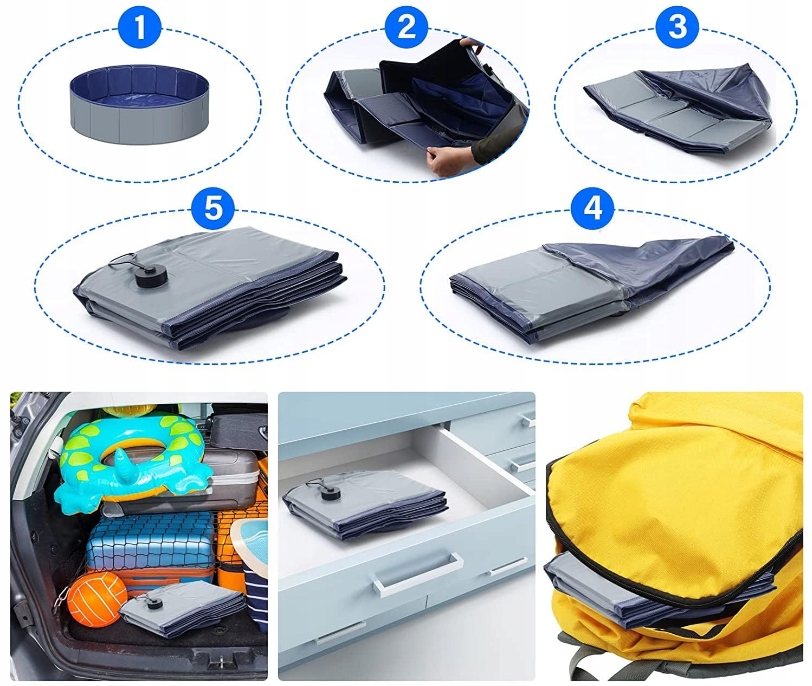 1
2
3
5
4