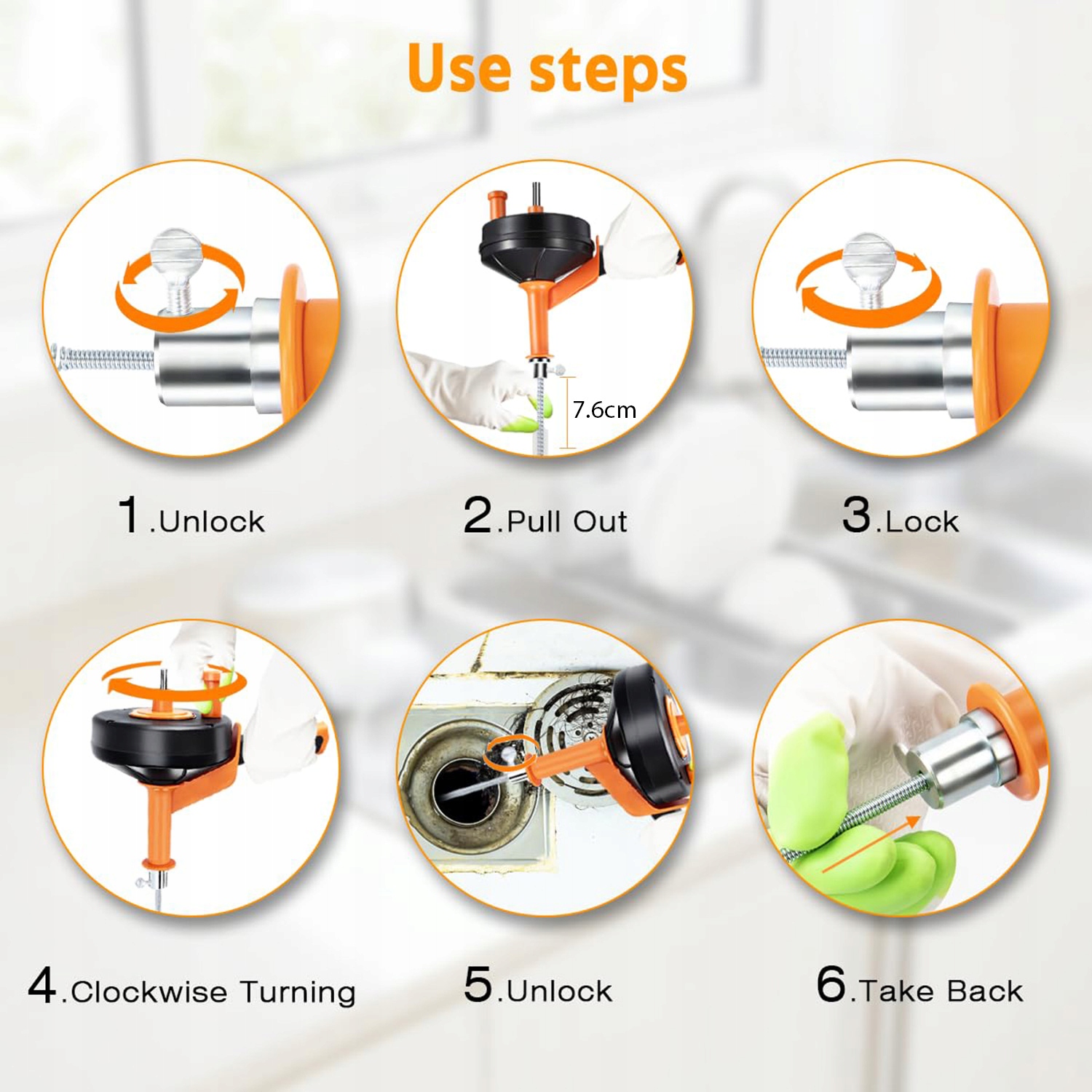 Use steps

7.6cm

1.Unlock

2.Pull Out

3.Lock

4.Clockwise Turning

5.Unlock

6.Take Back