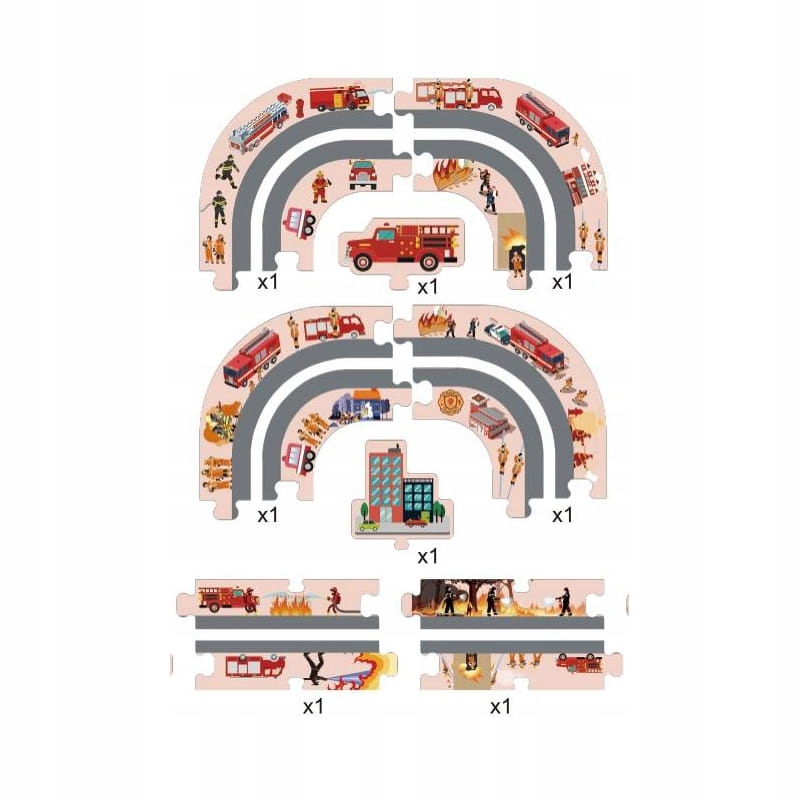 x1
x1
x1

x1
x1
x1

x1
x1