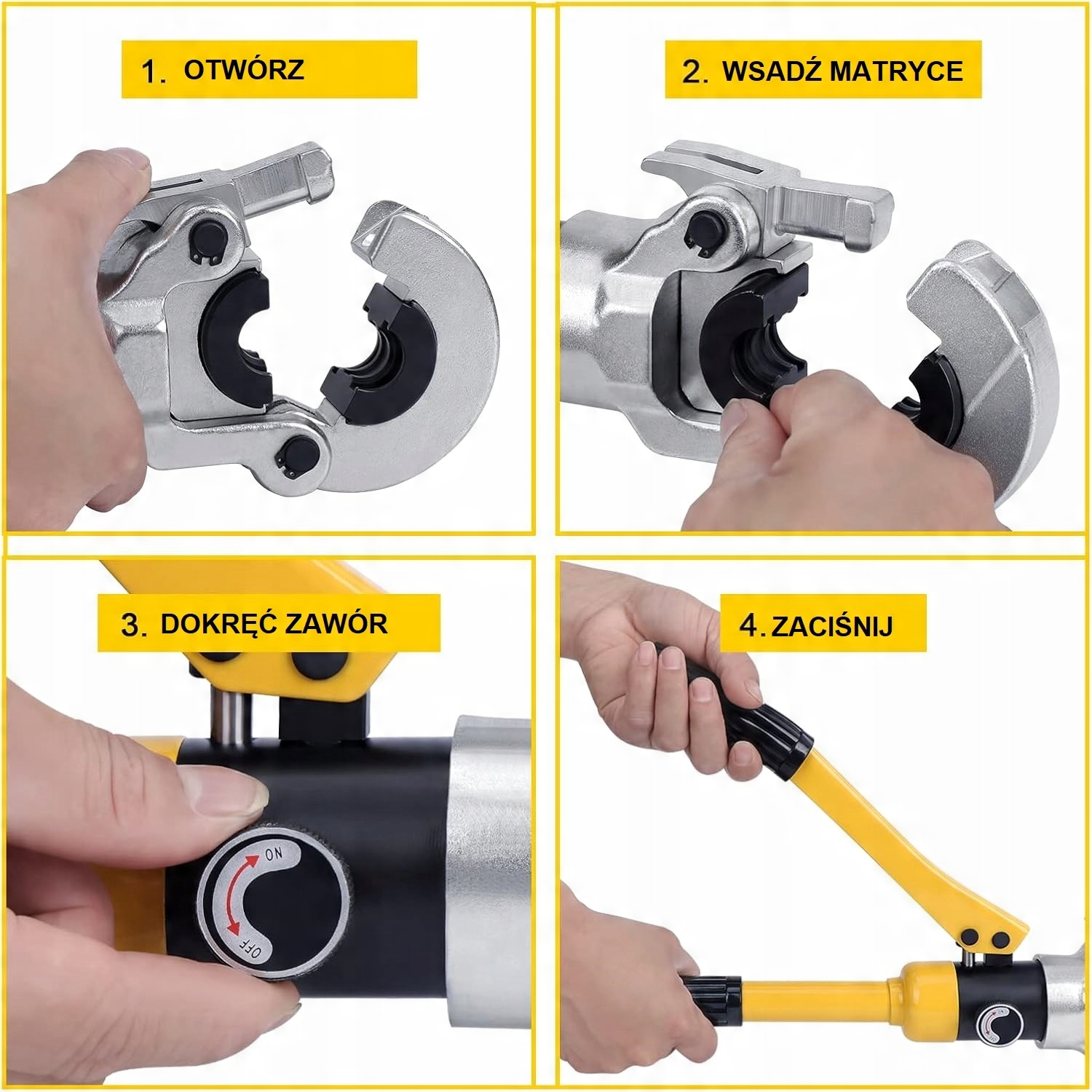 1. OTWÓRZ

2. WSADŹ MATRYCE

3. DOKRĘĆ ZAWÓR

ON

OFF

4. ZACIŚNIJ