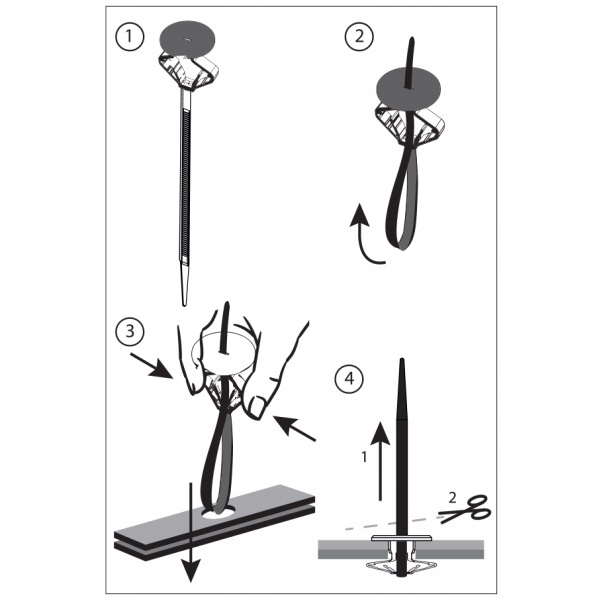 1

2

3

4

1

2