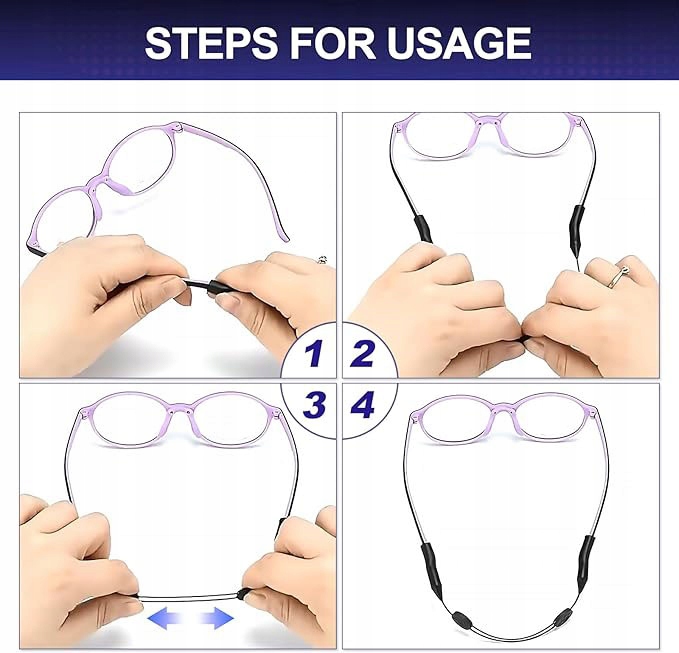 STEPS FOR USAGE

1 2
3 4