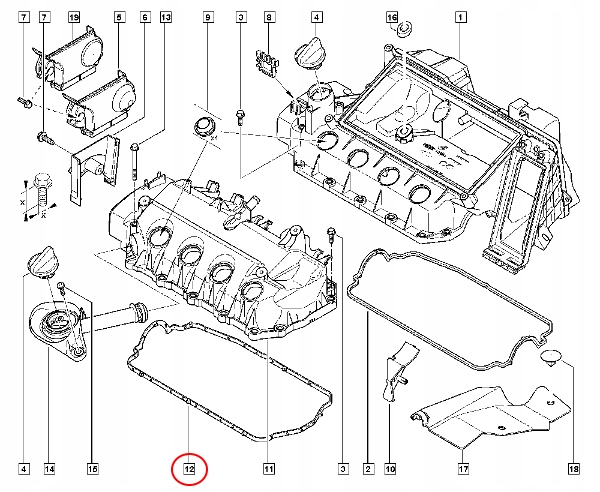 7
7
19
5
6
13
9
3
8
4
16
1
X
X
4
14
15
12
11
3
2
10
17
18