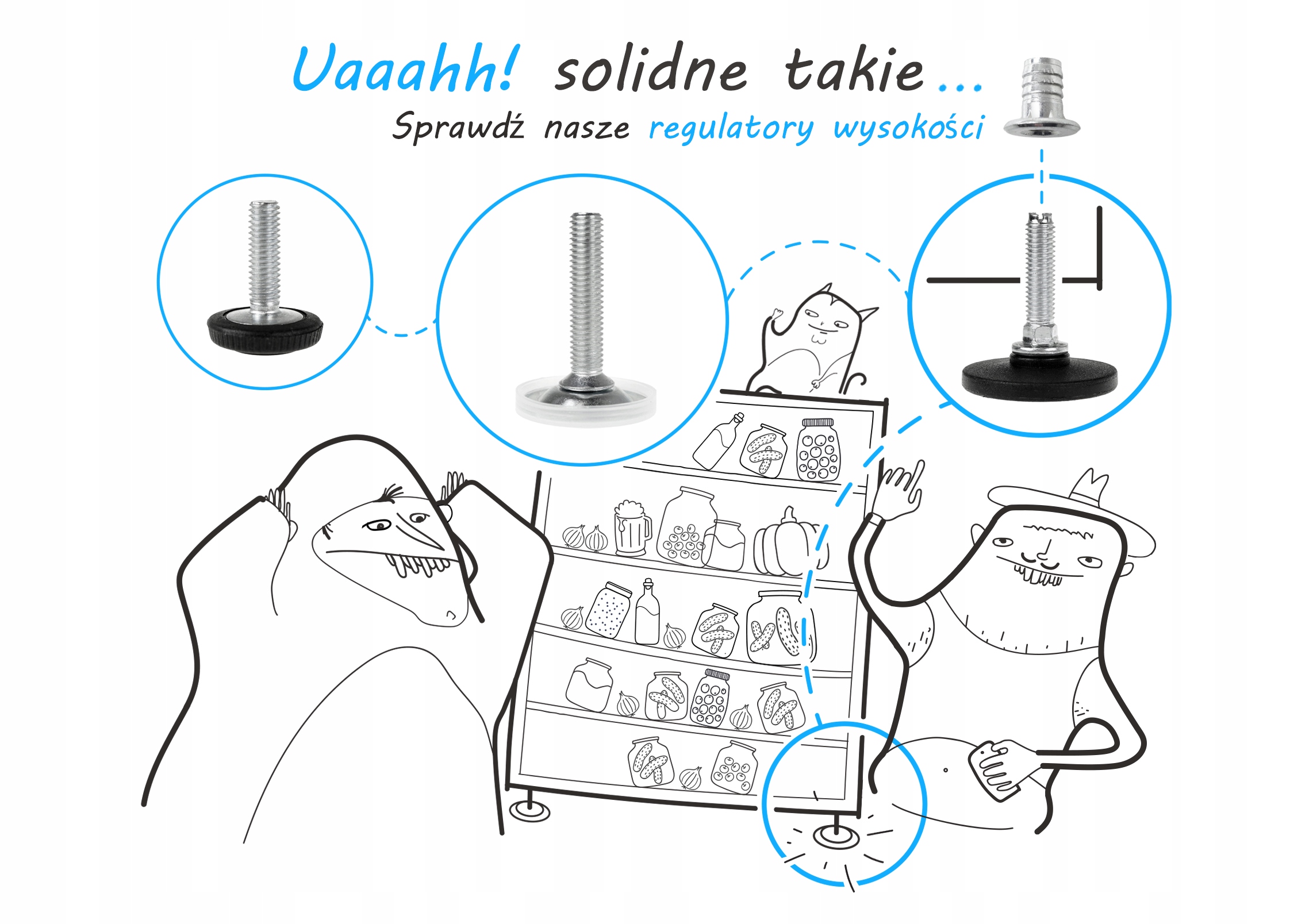 Uaaahh! solidne takie...

Sprawdź nasze regulatory wysokości