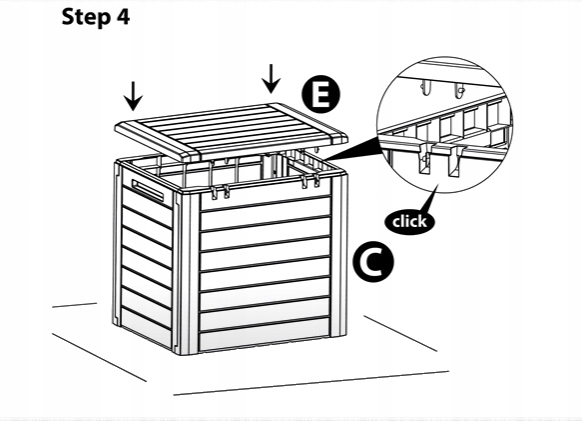 Step 4

E

click

C