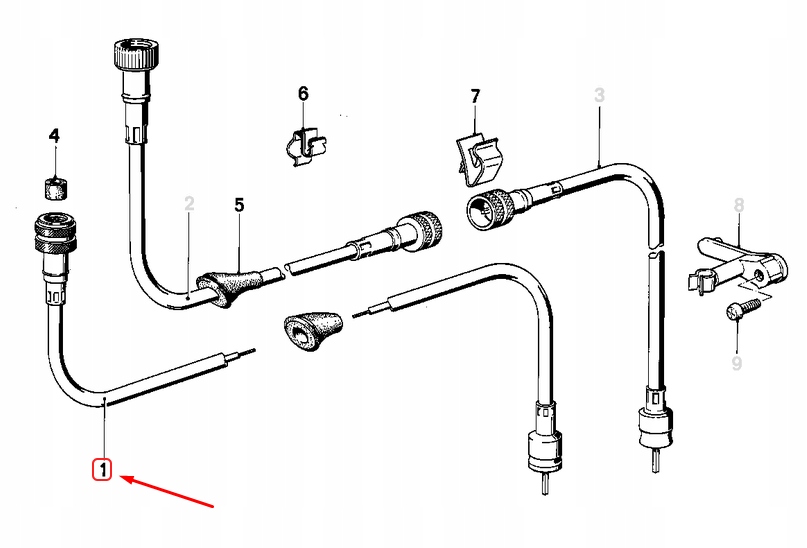 6
7
3
4
2
5
8
9
1