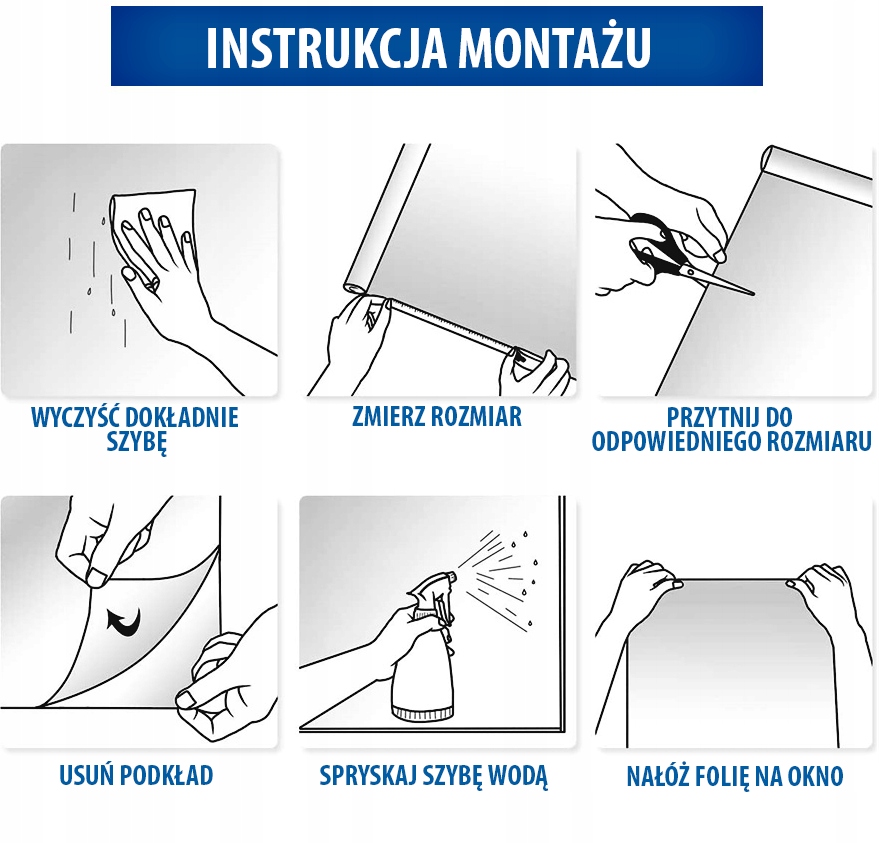 INSTRUKCJA MONTAŻU

WYCZYŚĆ DOKŁADNIE SZYBĘ

ZMIERZ ROZMIAR

PRZYTNIJ DO ODPOWIEDNIEGO ROZMIARU

USUŃ PODKŁAD

SPRYSKAJ SZYBĘ WODĄ

NAŁÓŻ FOLIĘ NA OKNO