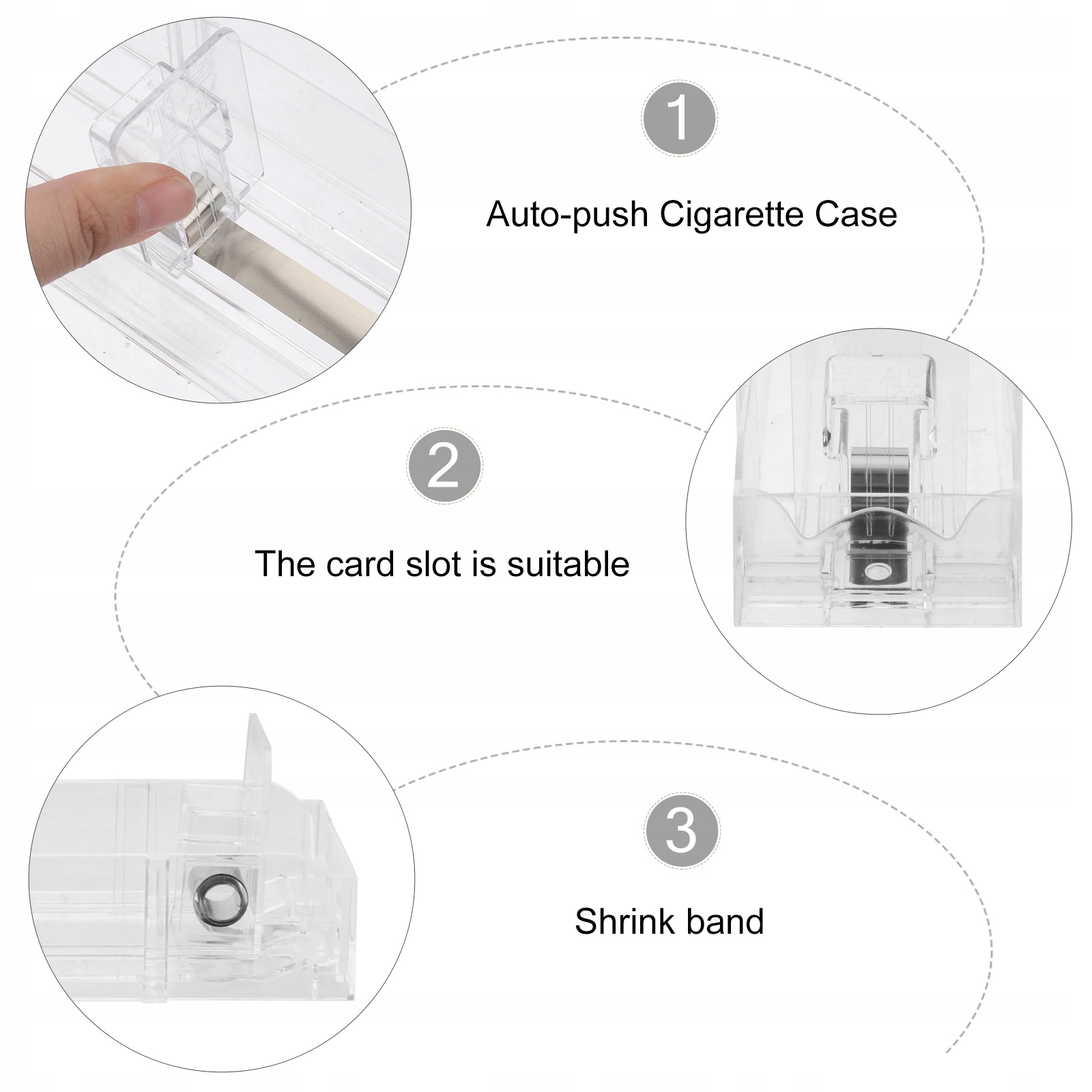 1

Auto-push Cigarette Case

2

The card slot is suitable

3

Shrink band