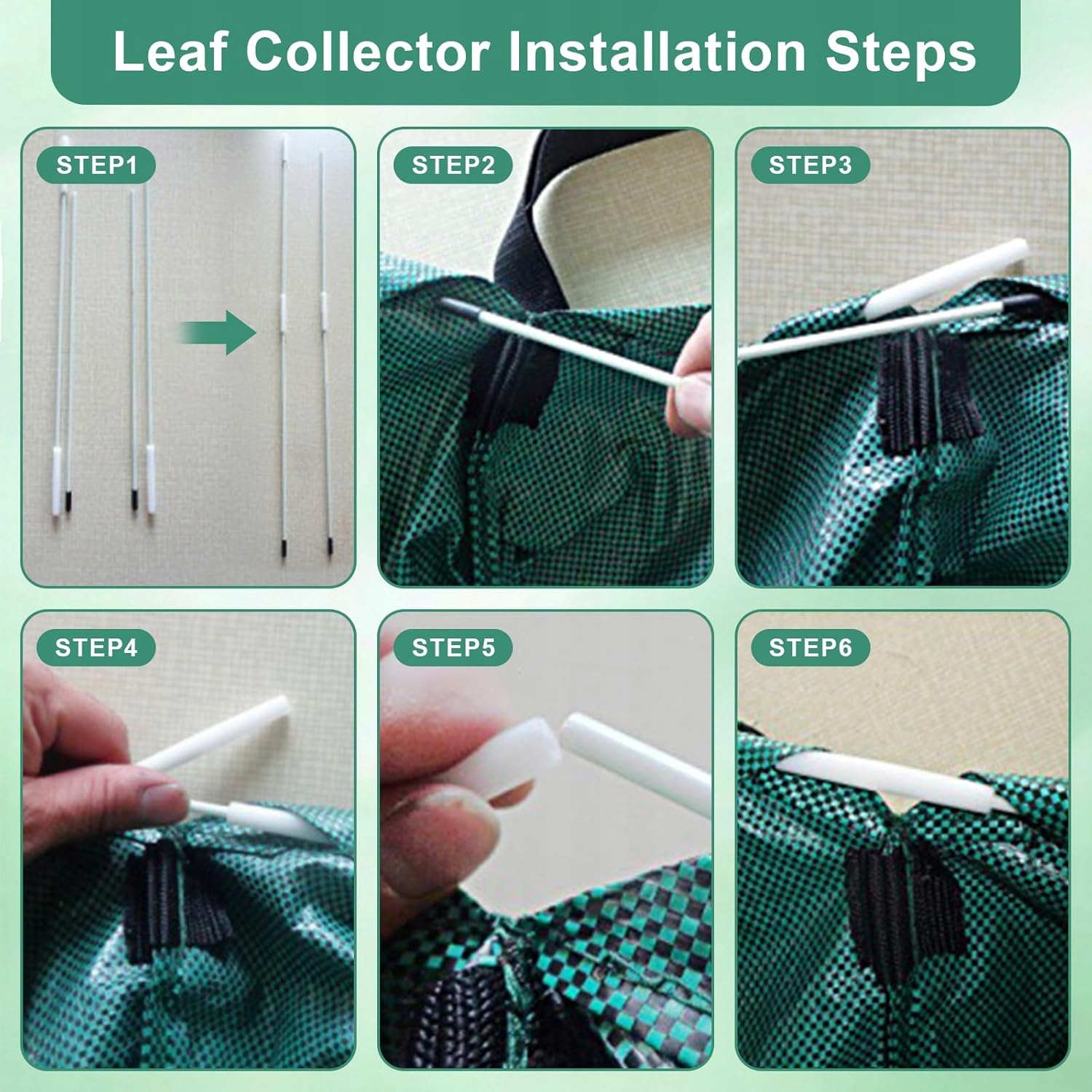 Leaf Collector Installation Steps

STEP1

STEP2

STEP3

STEP4

STEP5

STEP6