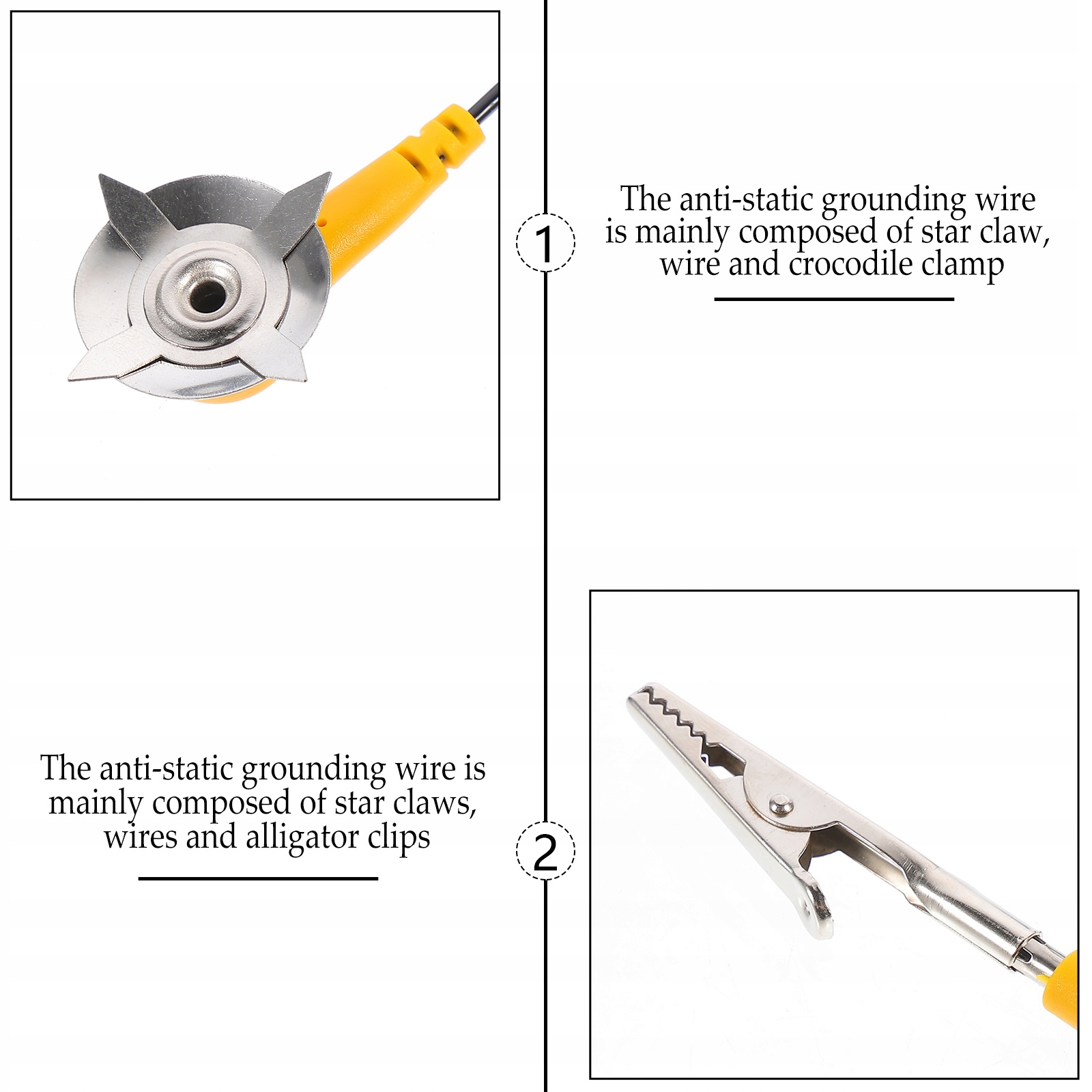 1

The anti-static grounding wire is mainly composed of star claw, wire and crocodile clamp

The anti-static grounding wire is mainly composed of star claws, wires and alligator clips

2