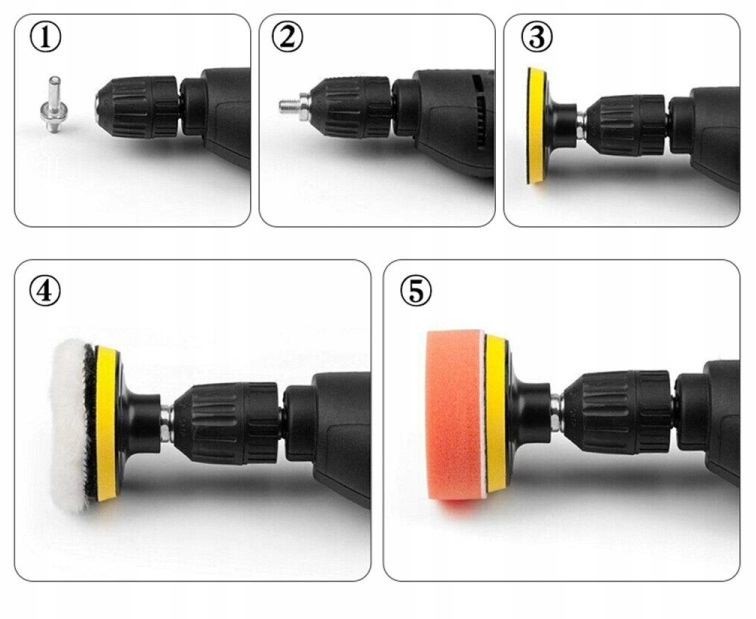 ①

②

③

④

⑤