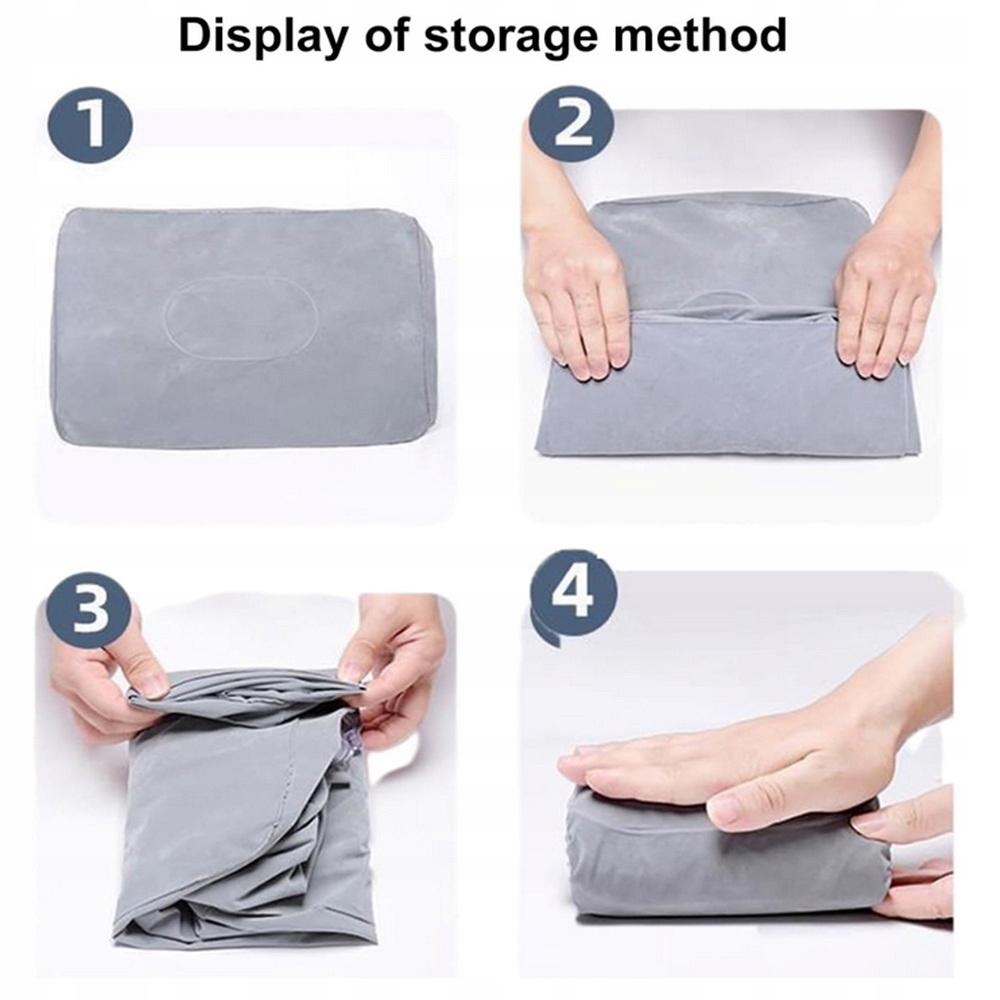 Display of storage method

1

2

3

4