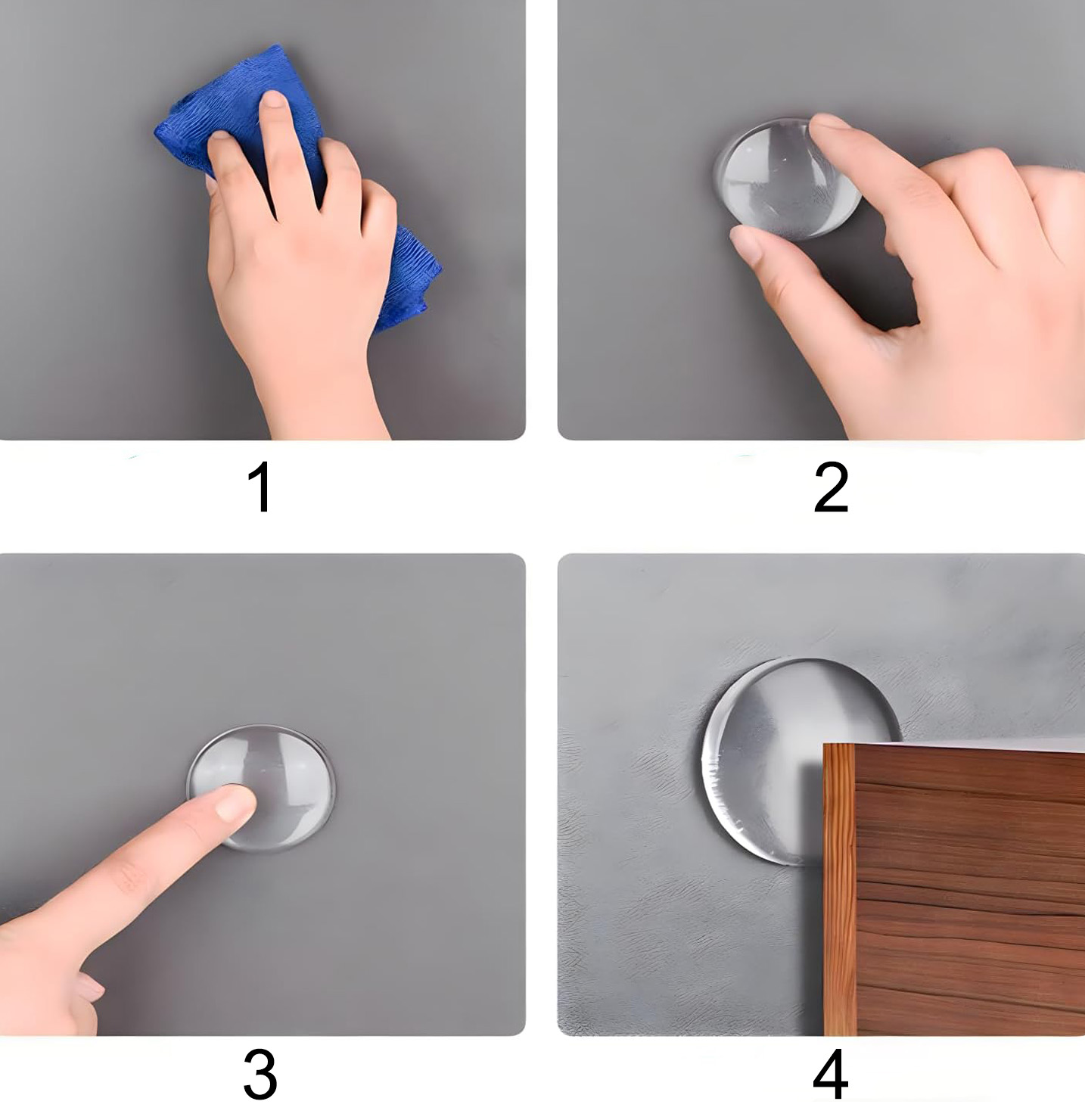 1

2

3

4