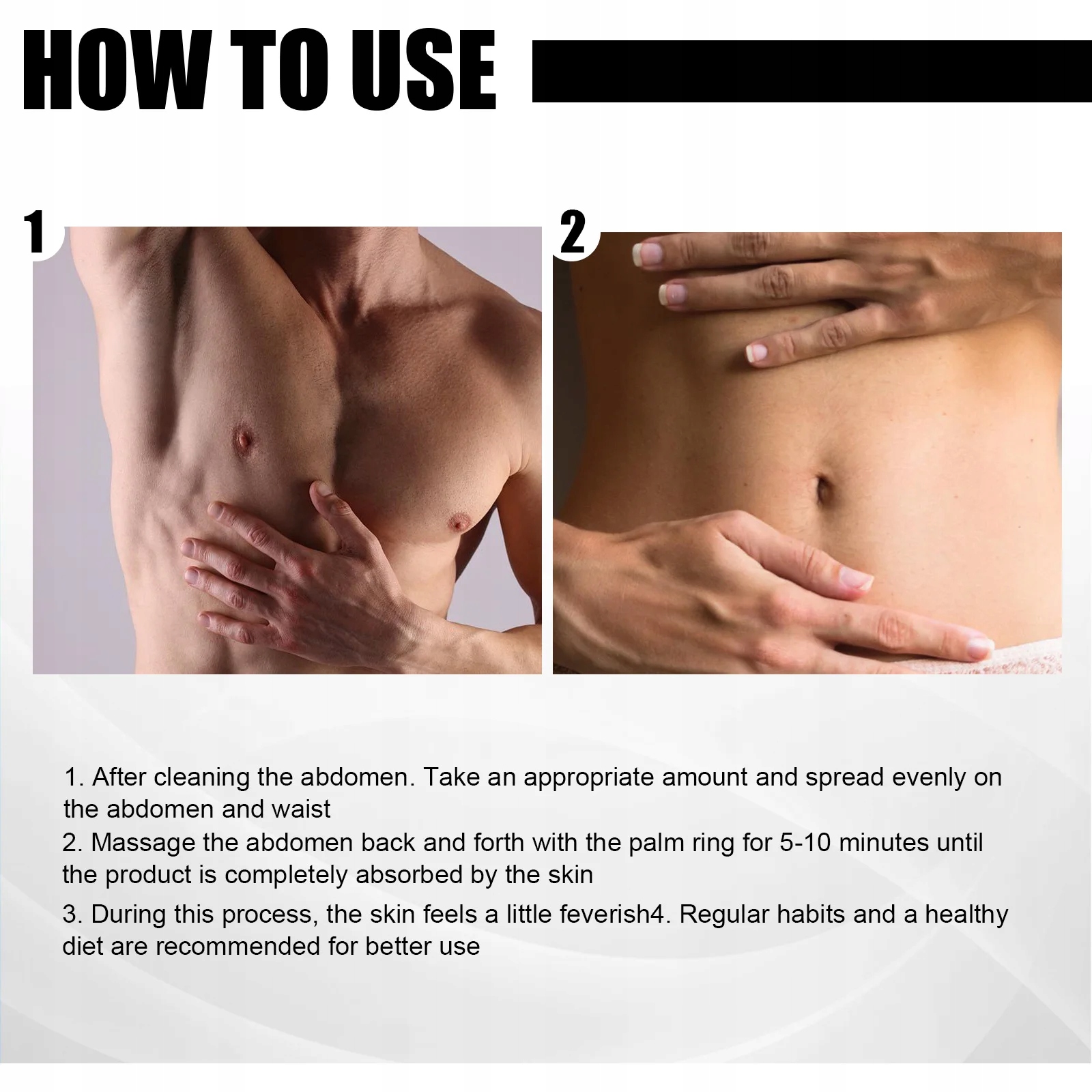 HOW TO USE

1

2

1. After cleaning the abdomen. Take an appropriate amount and spread evenly on the abdomen and waist

2. Massage the abdomen back and forth with the palm ring for 5-10 minutes until the product is completely absorbed by the skin

3. During this process, the skin feels a little feverish4. Regular habits and a healthy diet are recommended for better use